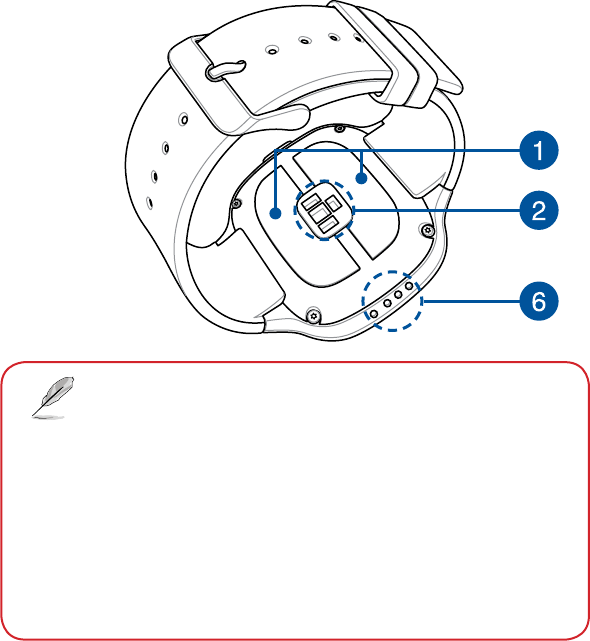 1

2

6