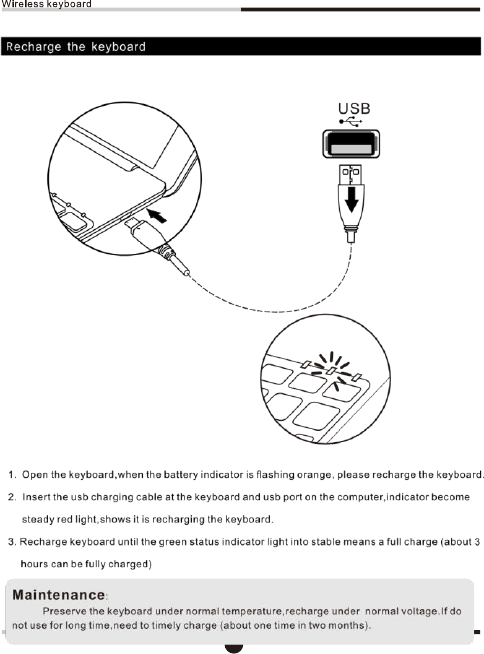 Wireless keyboard

Recharge the keyboard

USB

1. Open the keyboard,when the battery indicator is flashing orange, please recharge the keyboard.

2. Insert the usb charging cable at the keyboard and usb port on the computer,indicator become steady red light,shows it is recharging the keyboard.

3. Recharge keyboard until the green status indicator light into stable means a full charge (about 3 hours can be fully charged)

Maintenance:
Preserve the keyboard under normal temperature,recharge under normal voltage.If do not use for long time,need to timely charge (about one time in two months).