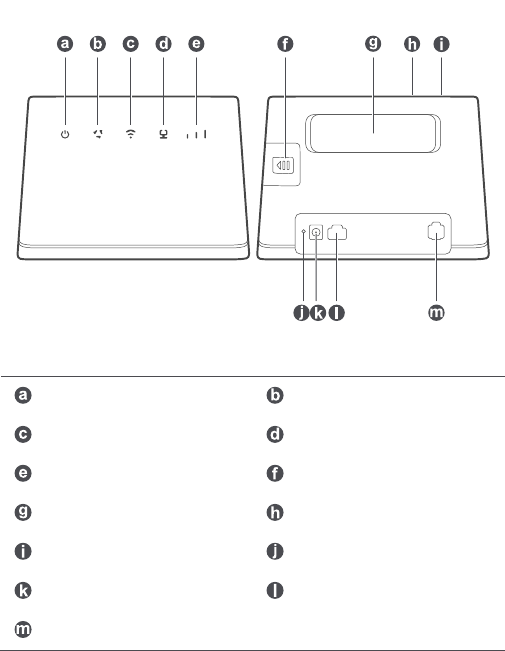 a b c d e f g h i

j k l m

a
b
c
d
e
f
g
h
i
j
k
l
m