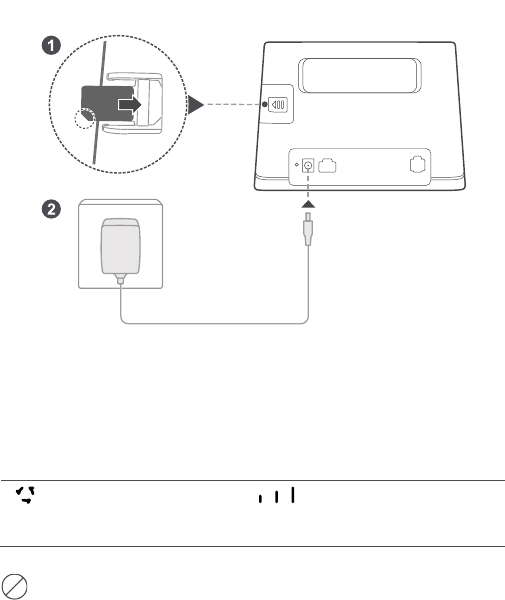 1

2