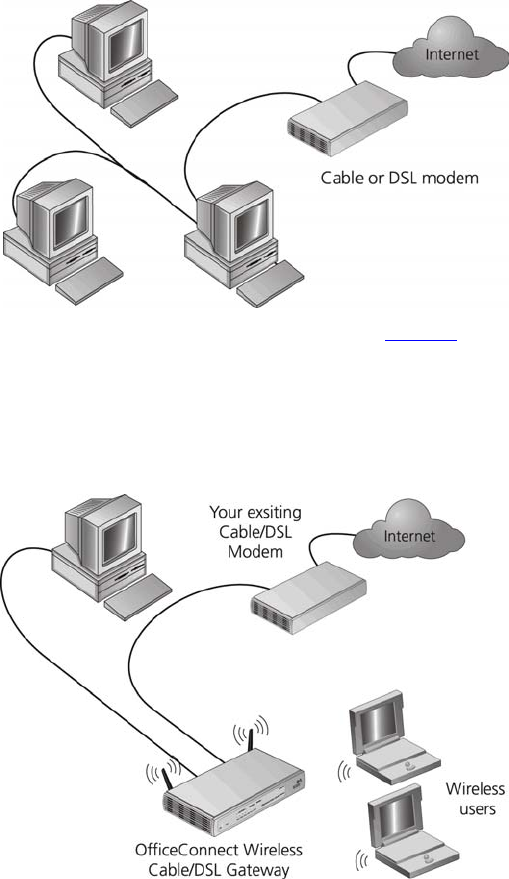 Internet

Cable or DSL modem

Your exsiting Cable/DSL Modem

Internet

Wireless users

OfficeConnect Wireless Cable/DSL Gateway