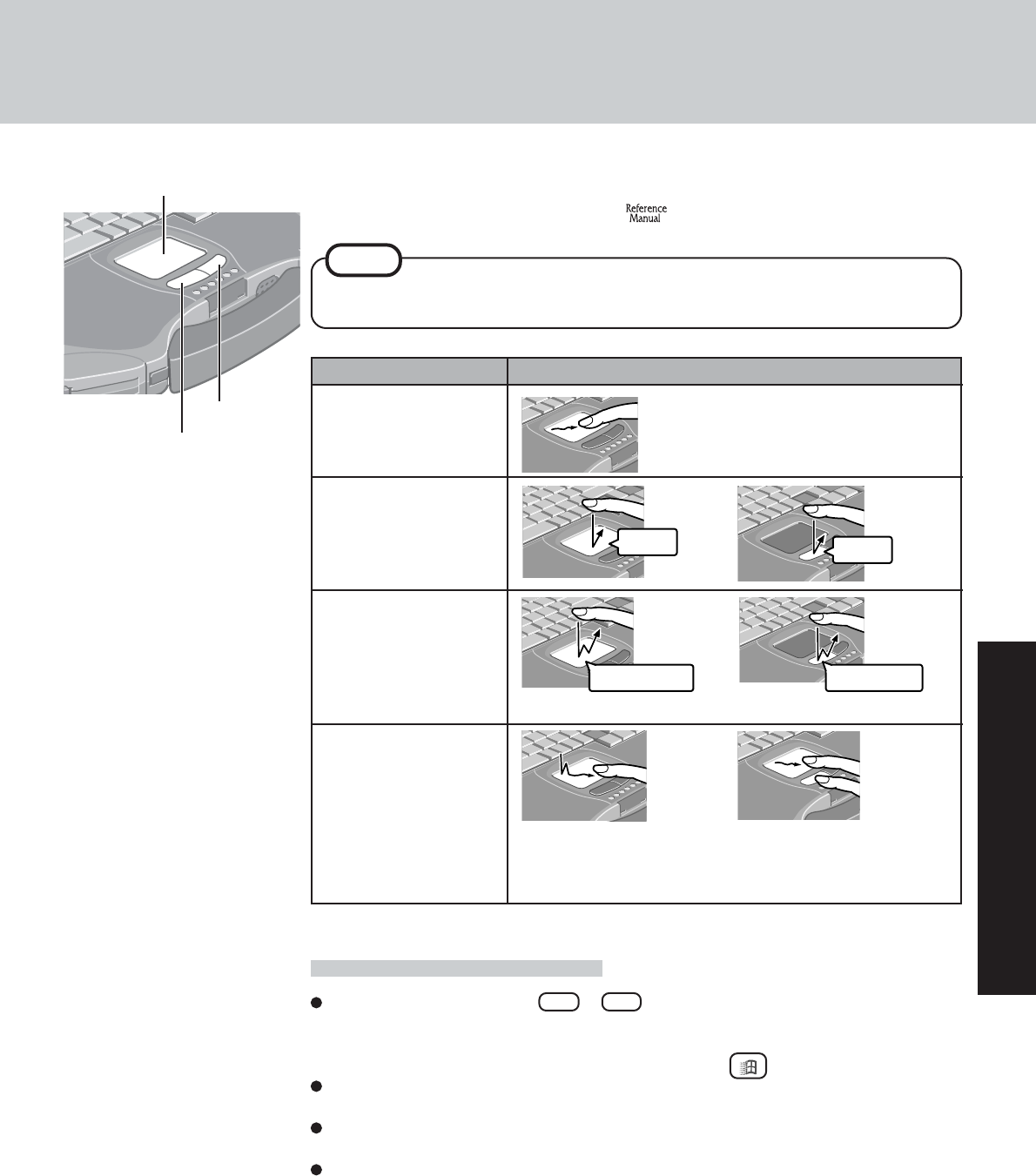 Reference Manual