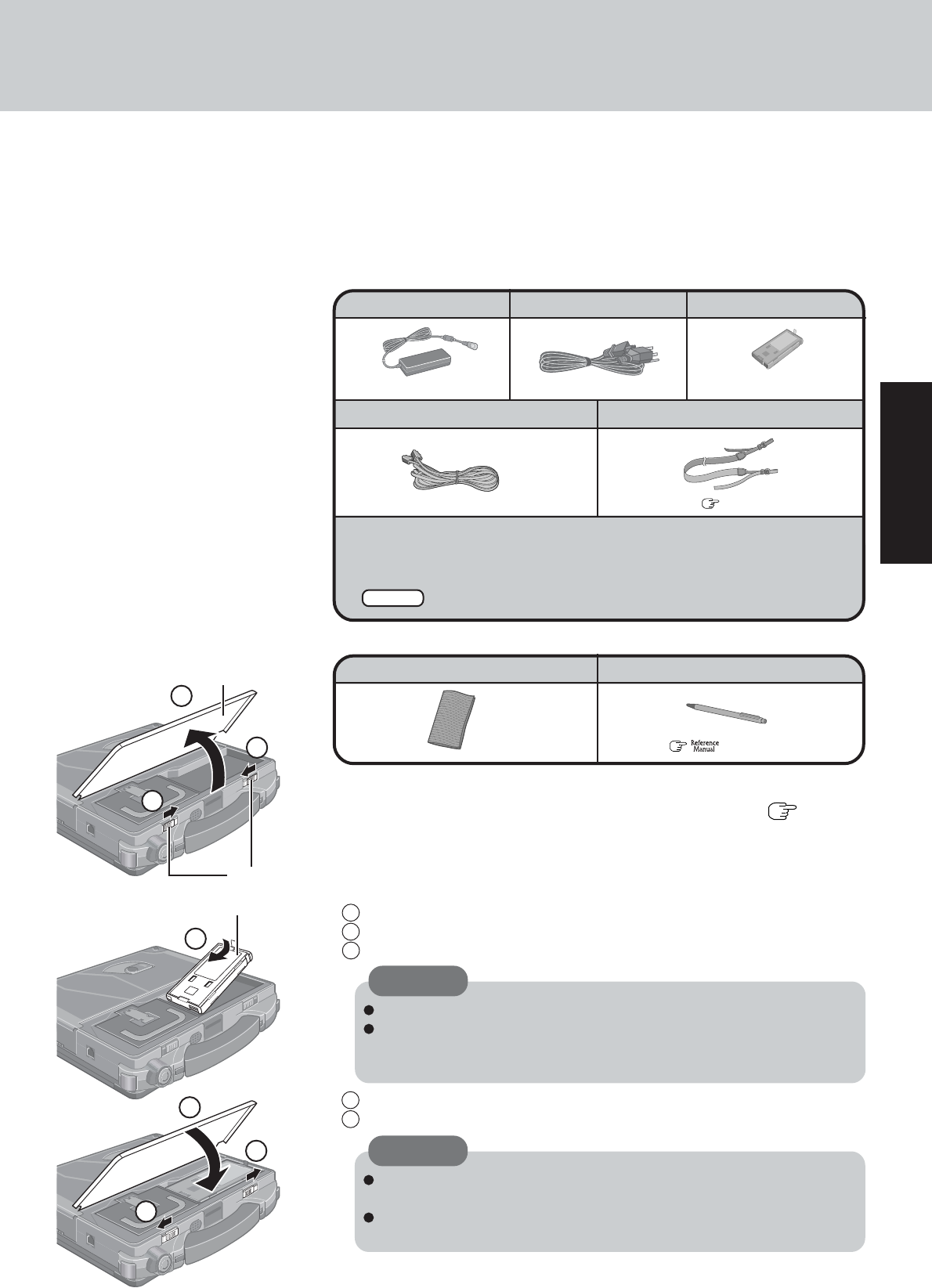 Reference Manual