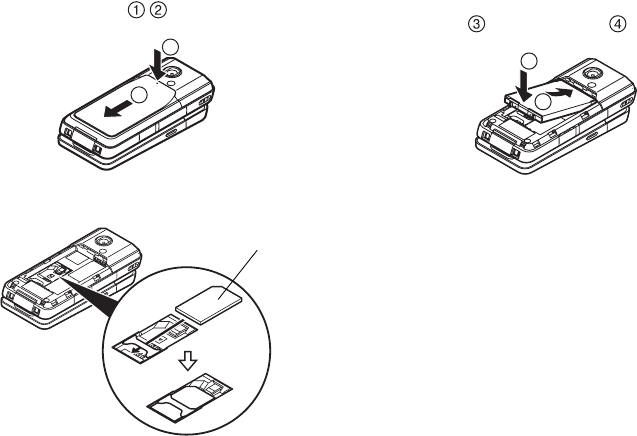 ① ②

③

④