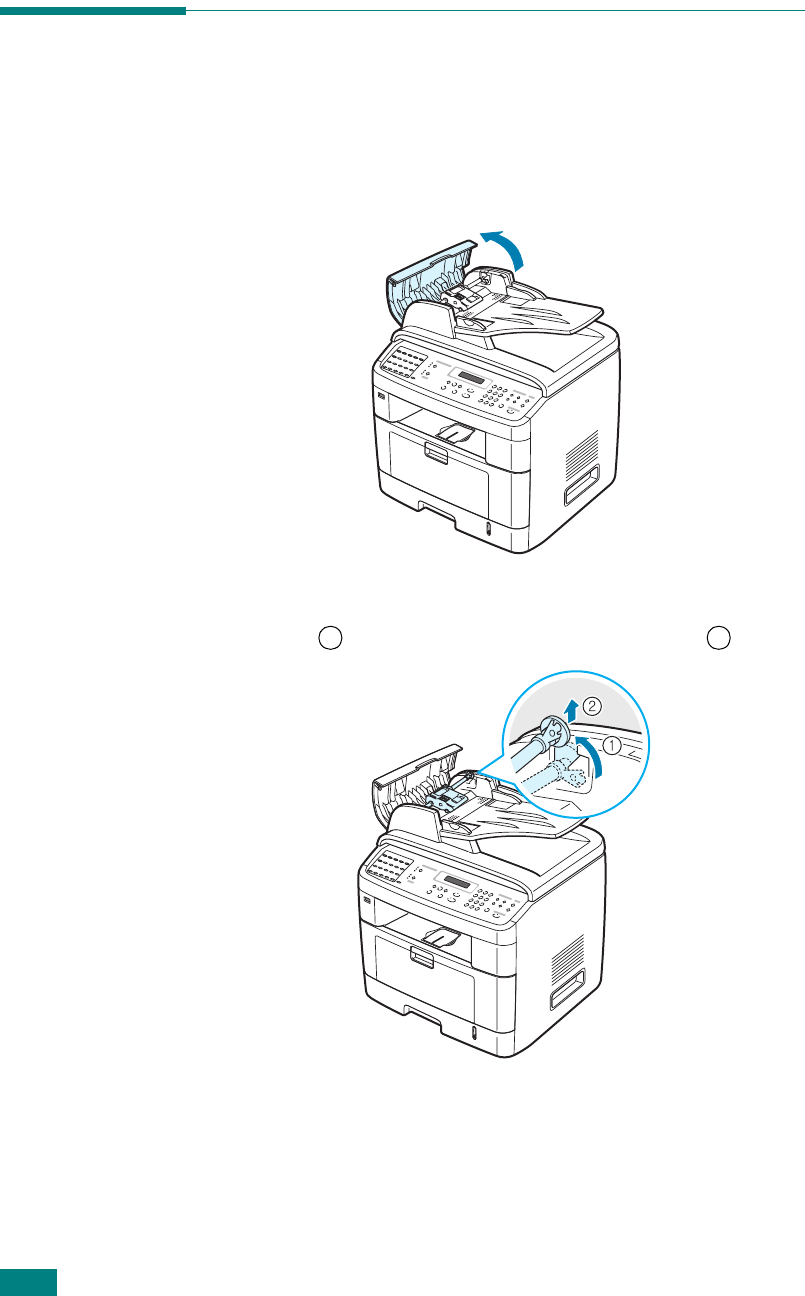 ②

①