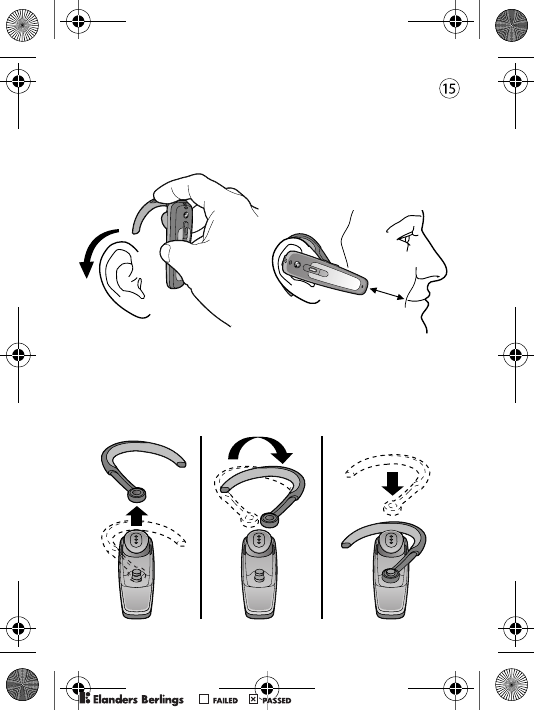 15

Elanders Berlings FAILED PASSED