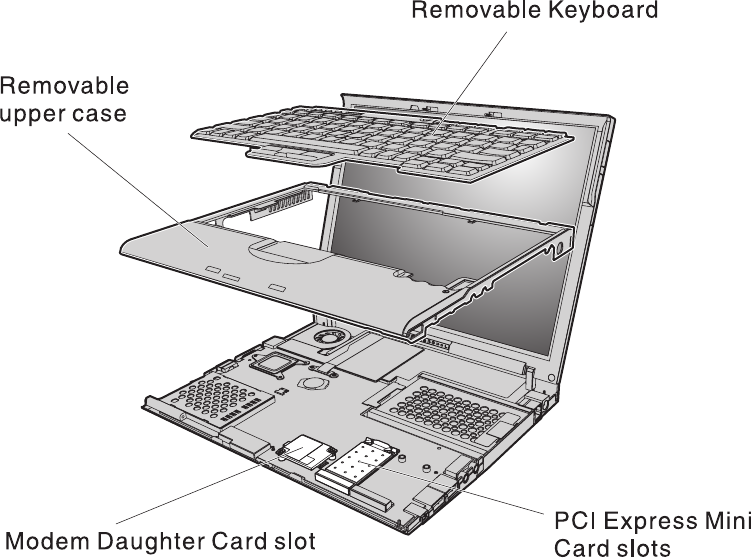 Removable Keyboard

Removable upper case

Modem Daughter Card slot

PCI Express Mini Card slots