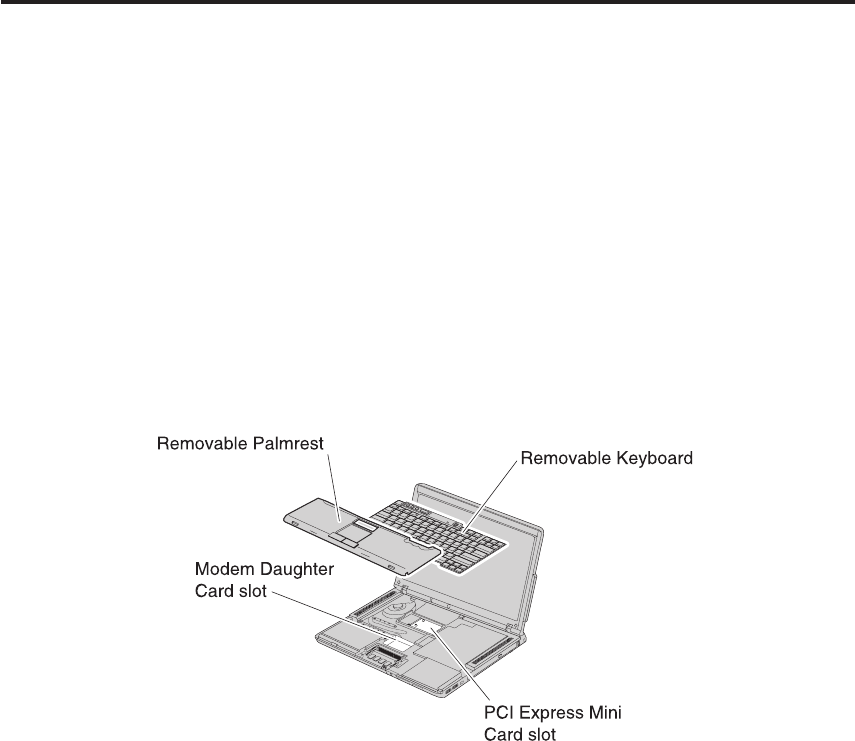 Removable Palmrest

Removable Keyboard

Modem Daughter Card slot

PCI Express Mini Card slot