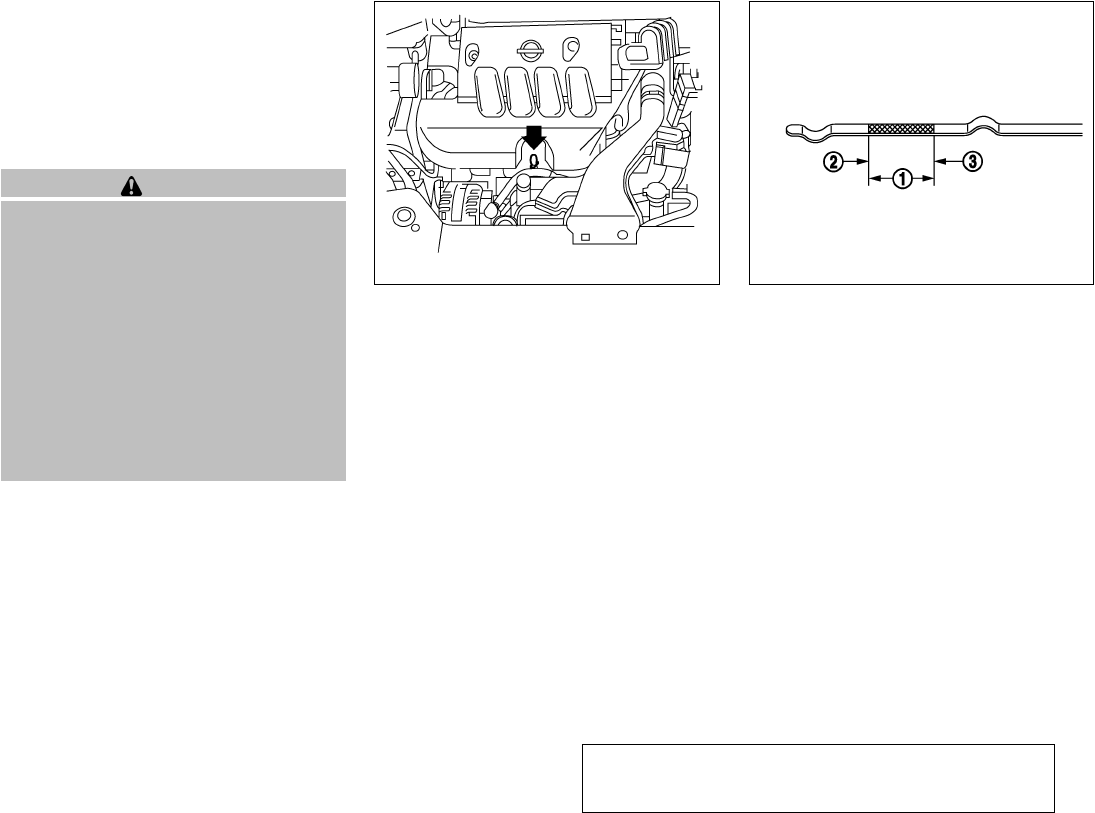 ②
①
③