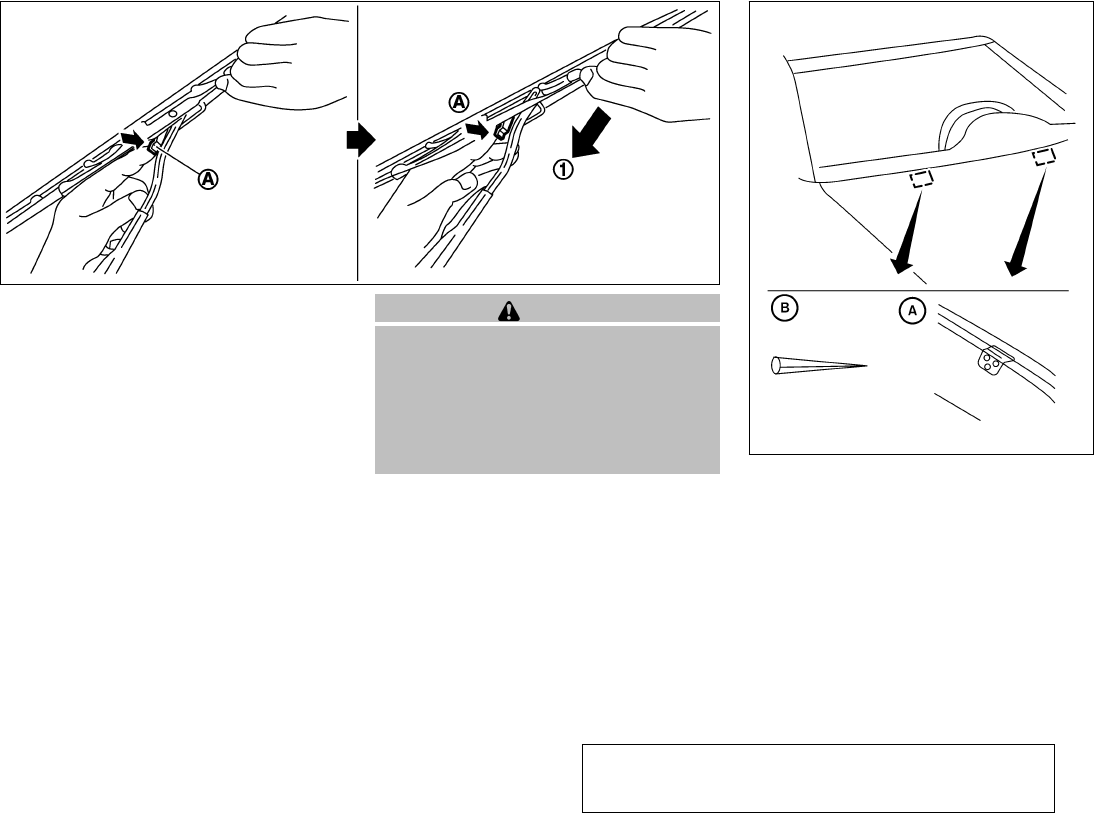 Ⓐ

Ⓐ

①

B

A