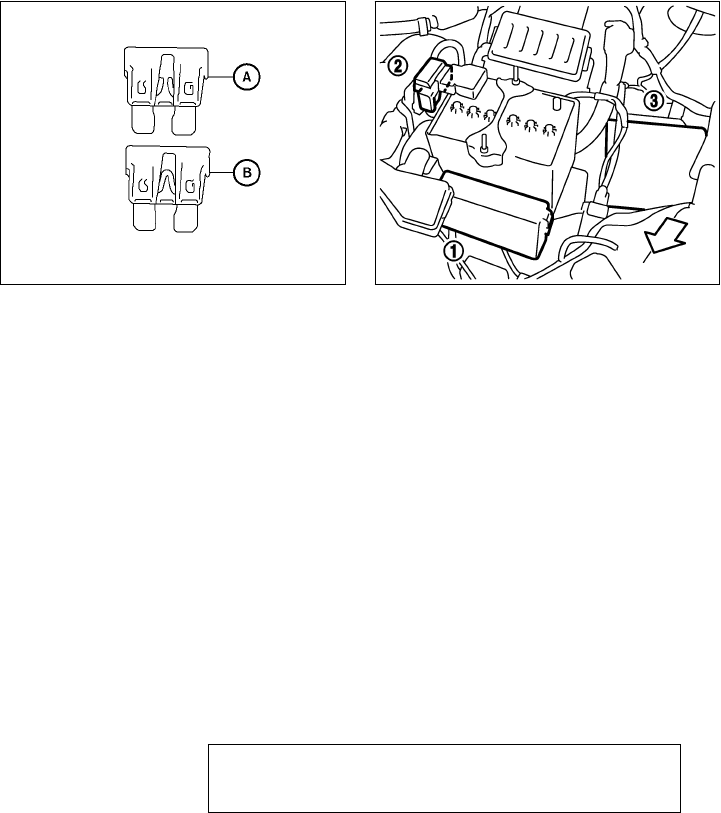 A
B
2
3
1