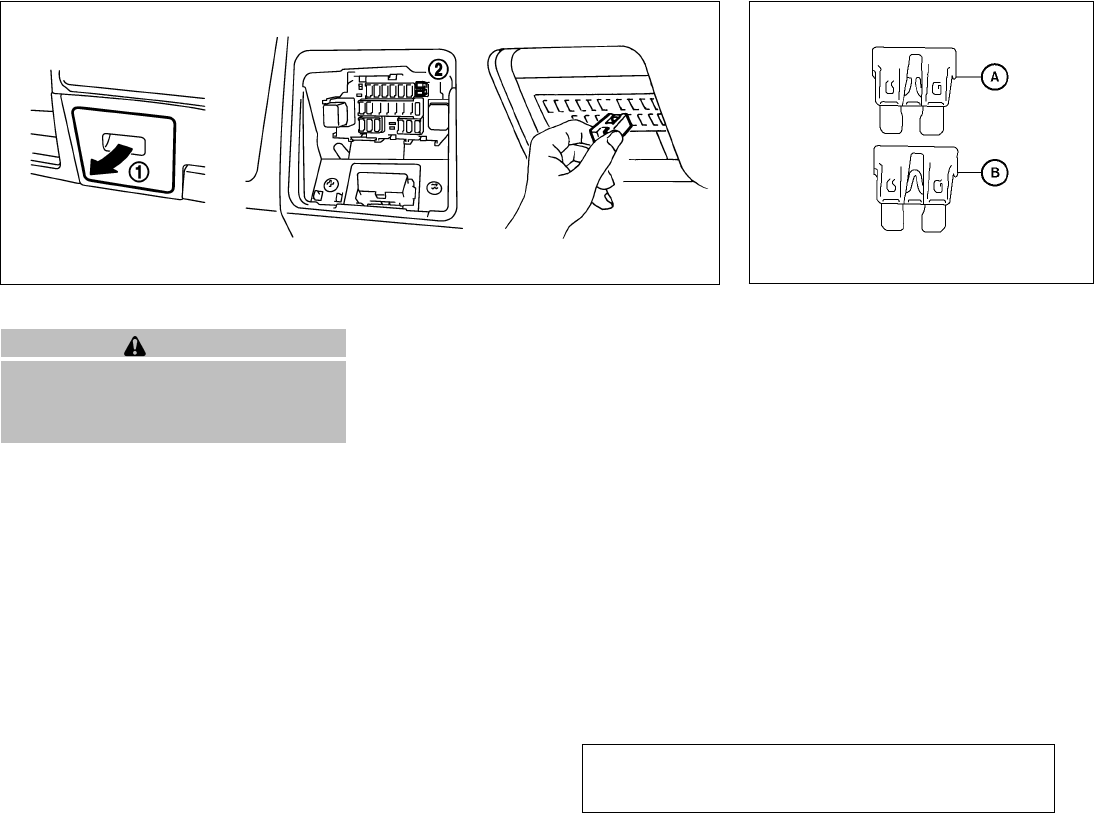 ①

②

Ⓐ

Ⓑ