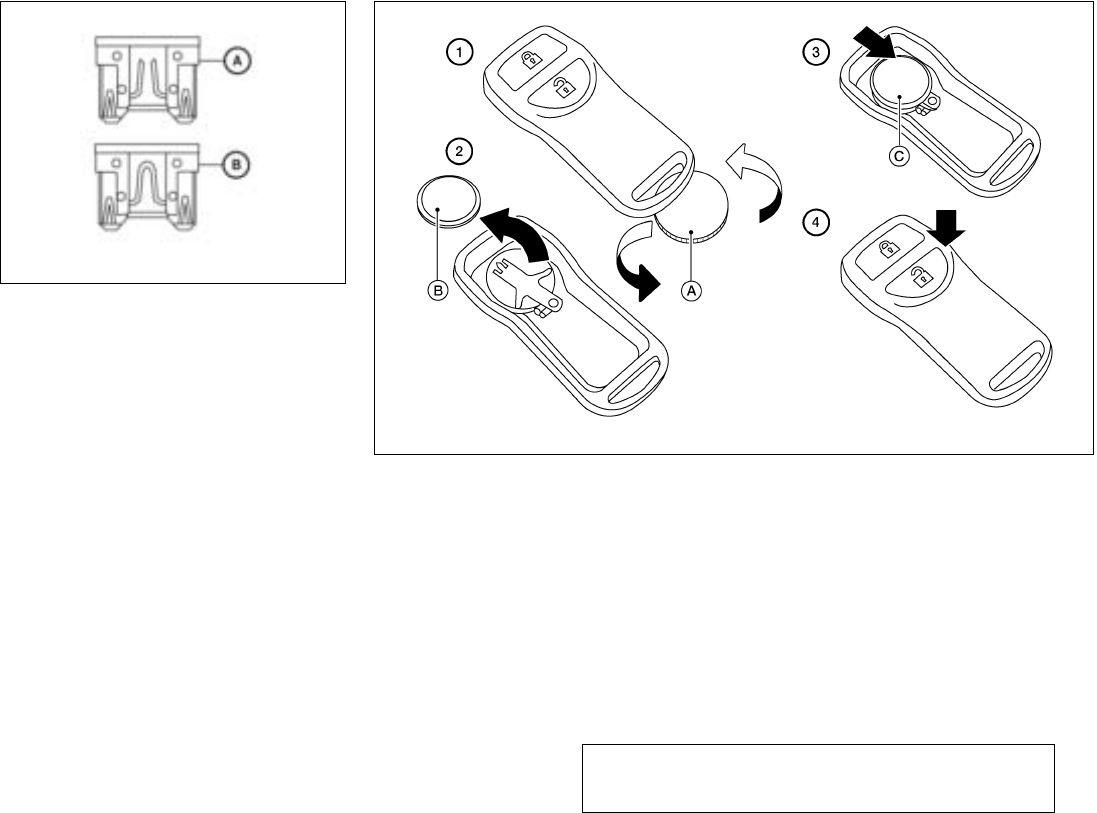 A

B

1

2

3

4

B

A

C