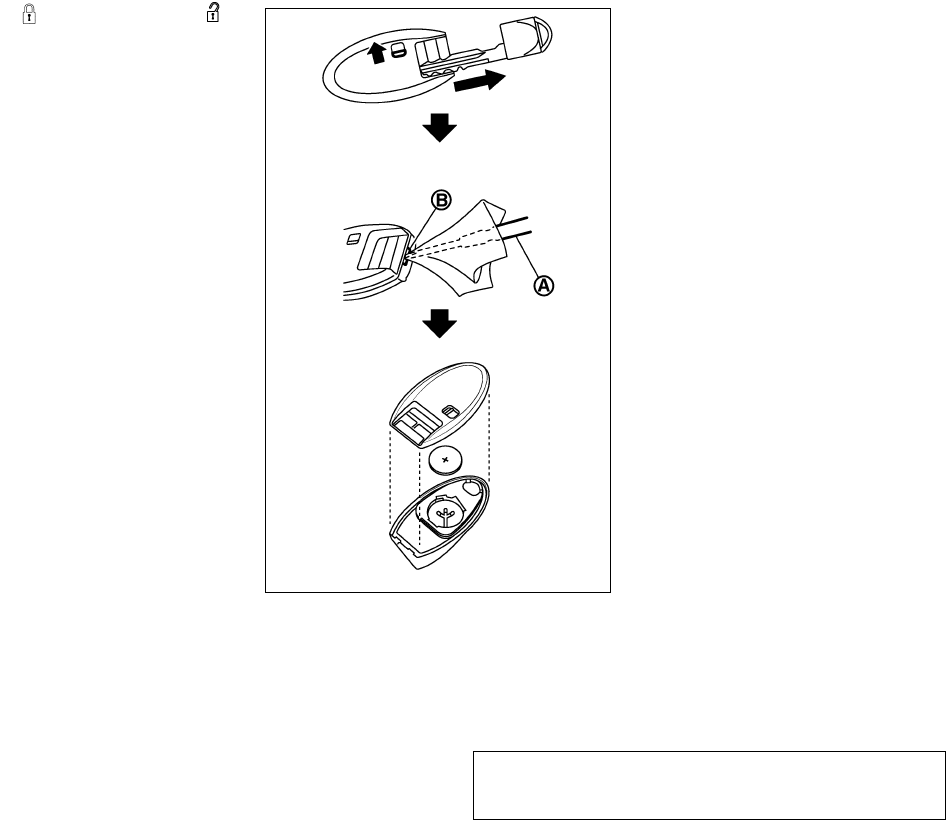 B

A

+