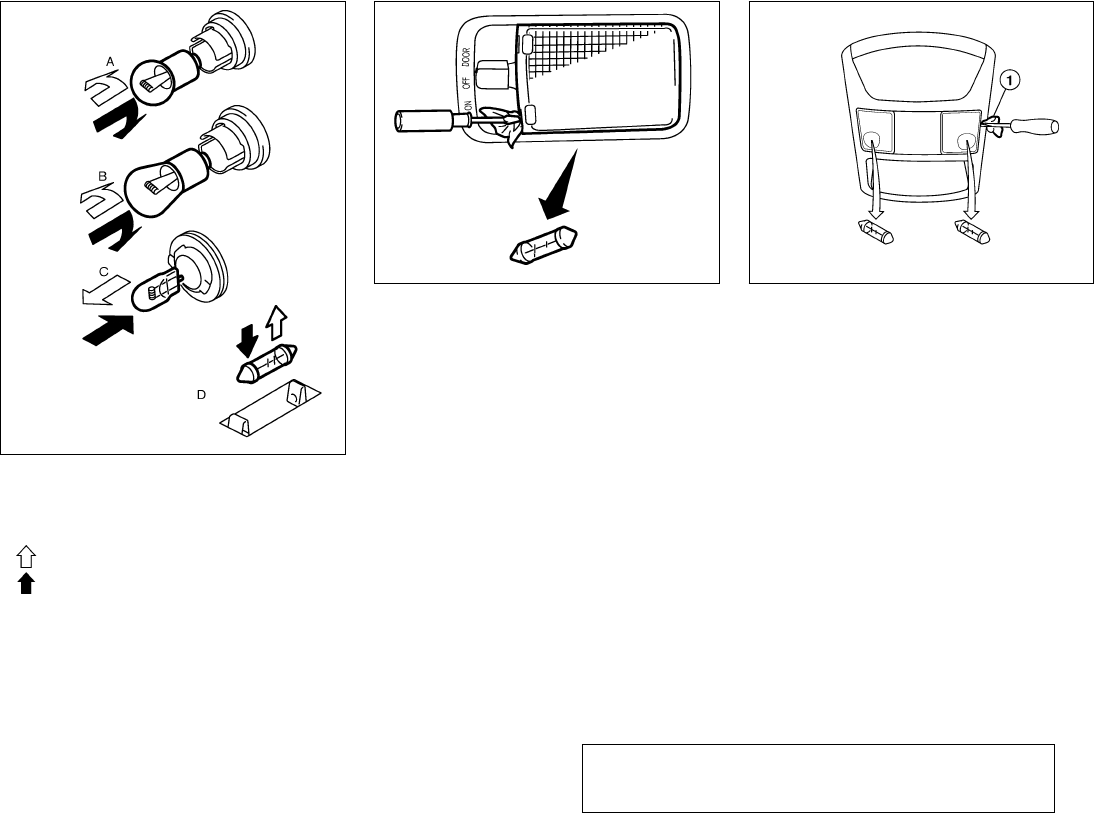 A

B

C

D

DOOR
OFF
ON

1