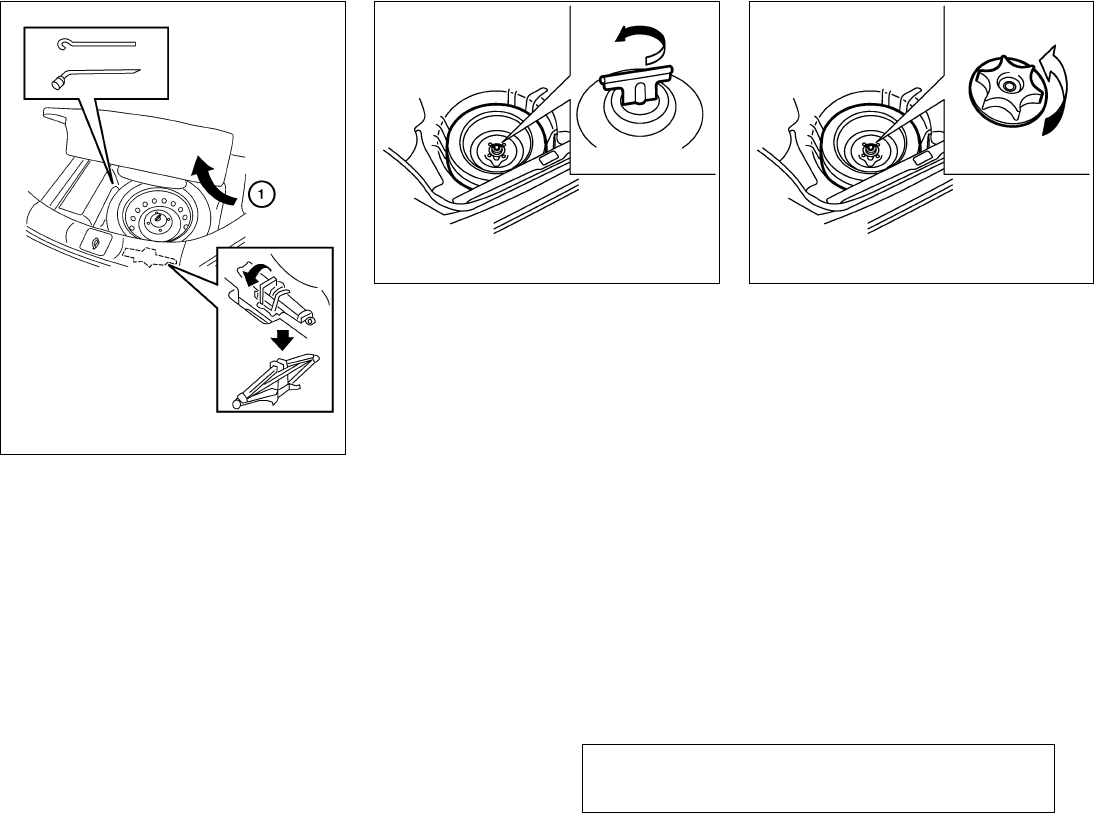 1