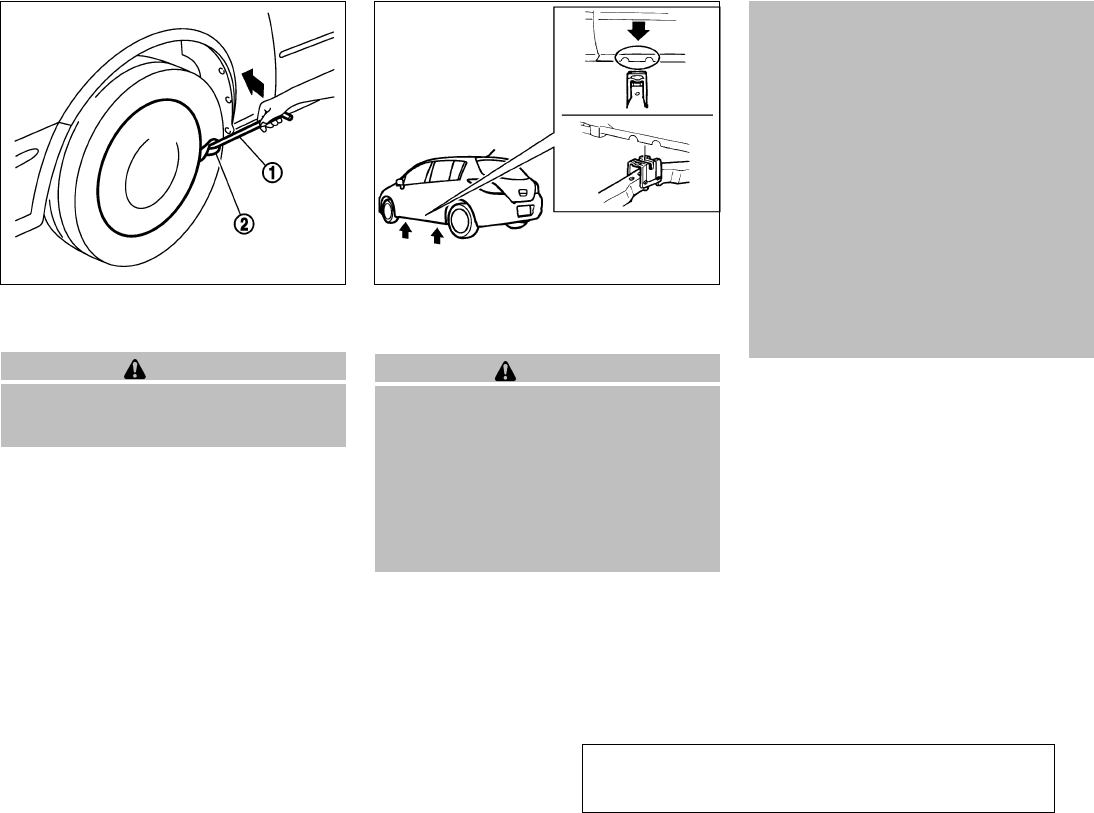 ①

②