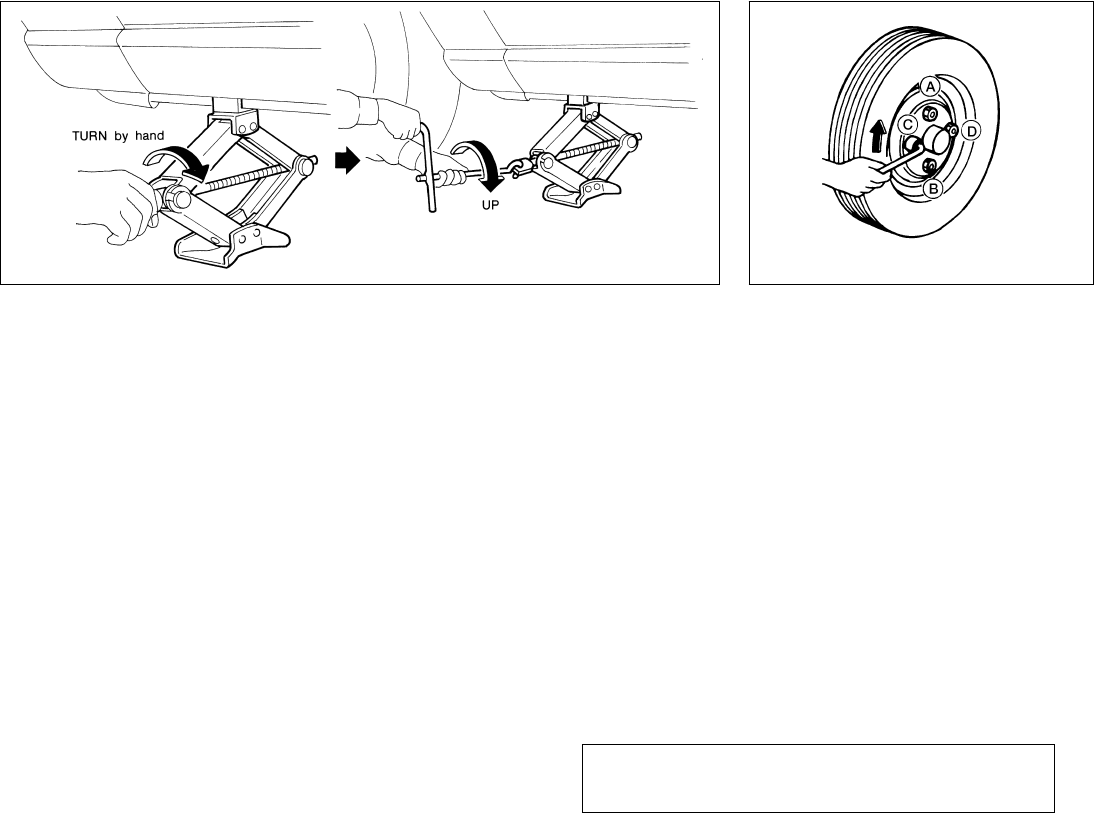 TURN by hand

UP

A

C

D

B