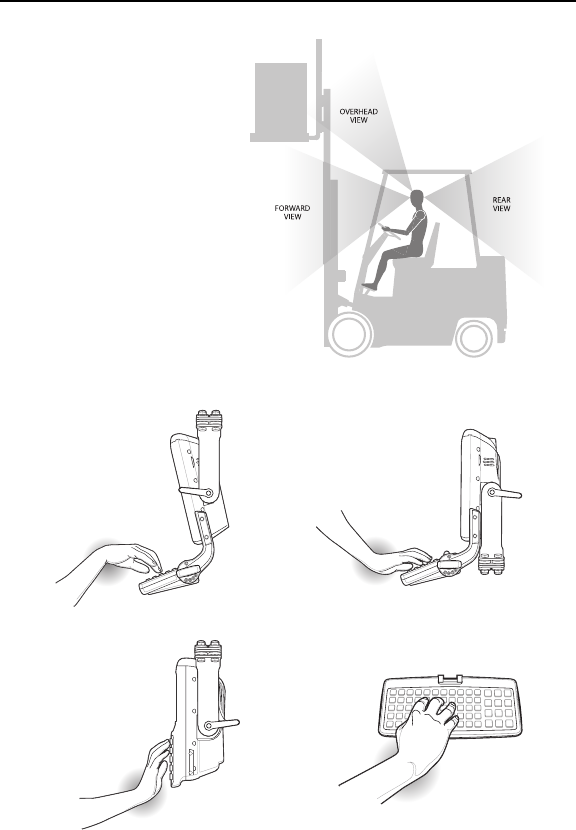 OVERHEAD VIEW

FORWARD VIEW

REAR VIEW