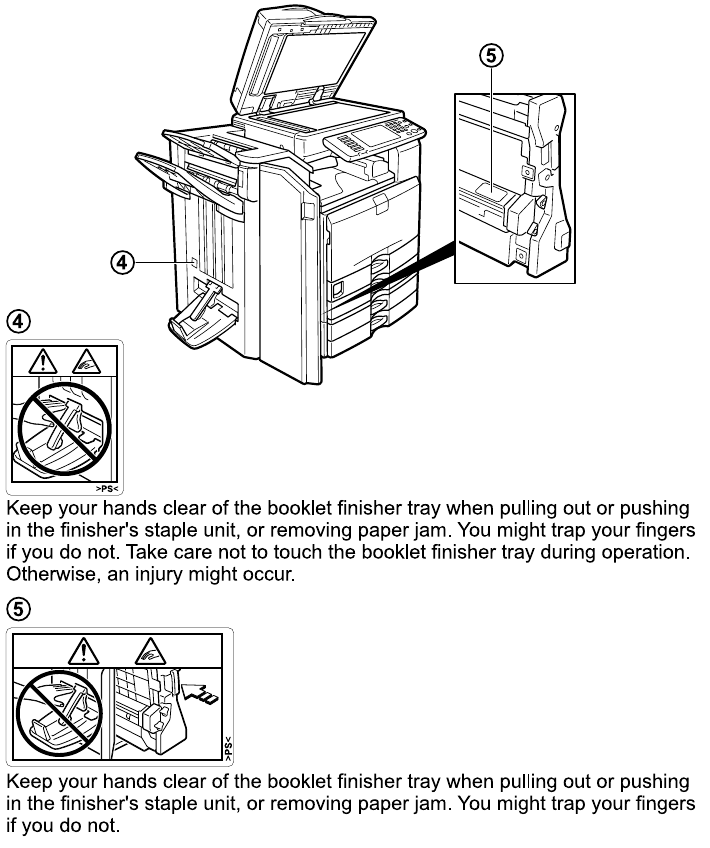 ⑤

④

④

>PS<

Keep your hands clear of the booklet finisher tray when pulling out or pushing in the finisher's staple unit, or removing paper jam. You might trap your fingers if you do not. Take care not to touch the booklet finisher tray during operation. Otherwise, an injury might occur.

⑤

>PS<

Keep your hands clear of the booklet finisher tray when pulling out or pushing in the finisher's staple unit, or removing paper jam. You might trap your fingers if you do not.