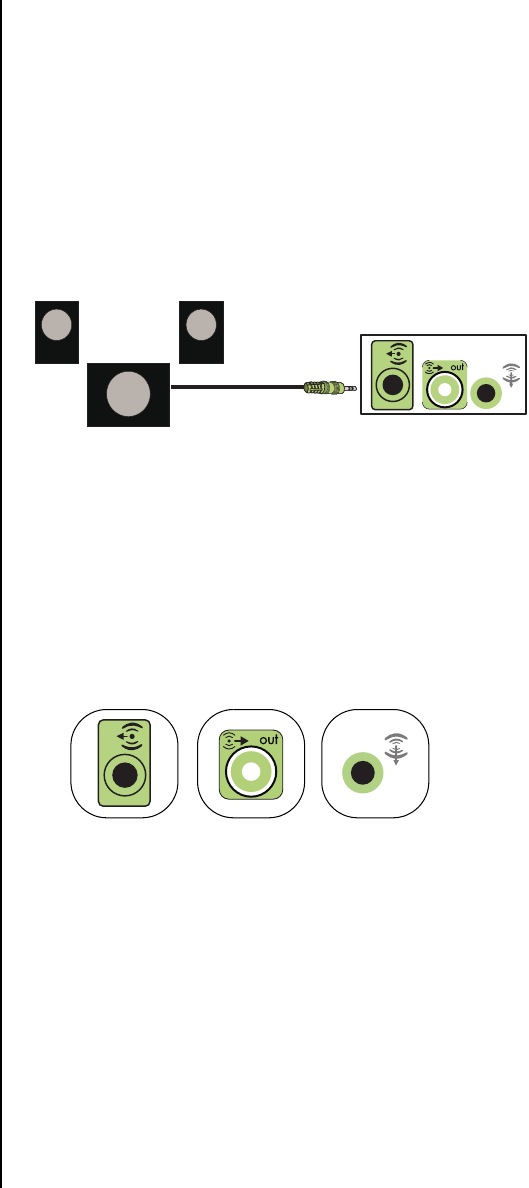 out

out