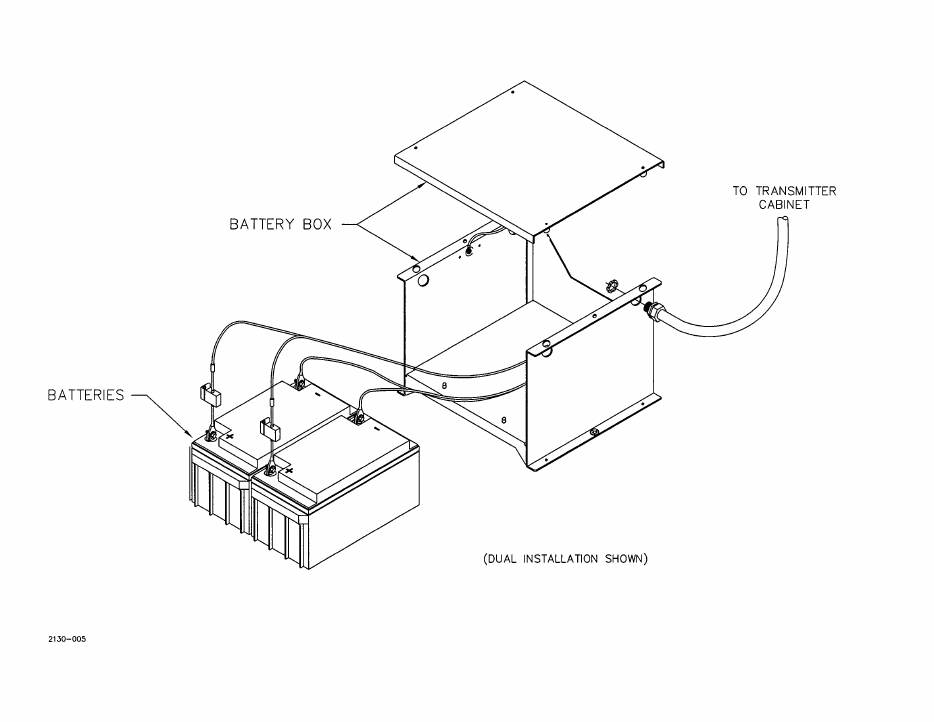 TO TRANSMITTER CABINET

BATTERY BOX

BATTERIES

(DUAL INSTALLATION SHOWN)

2130-005