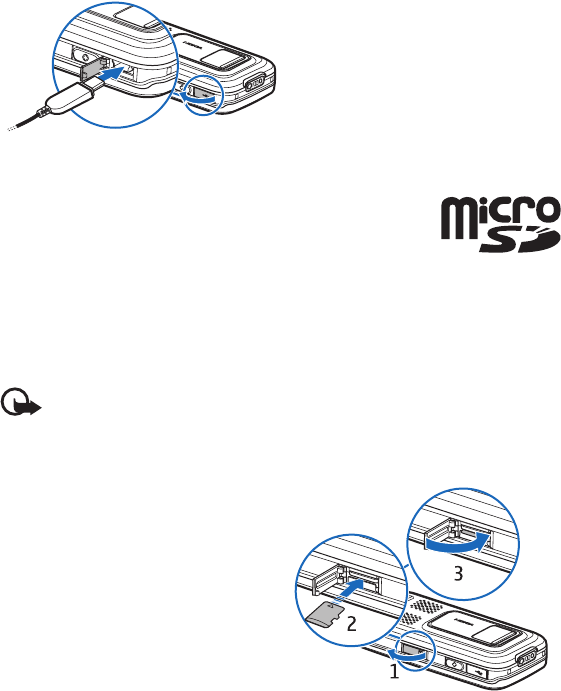 micro SD

3

2

1