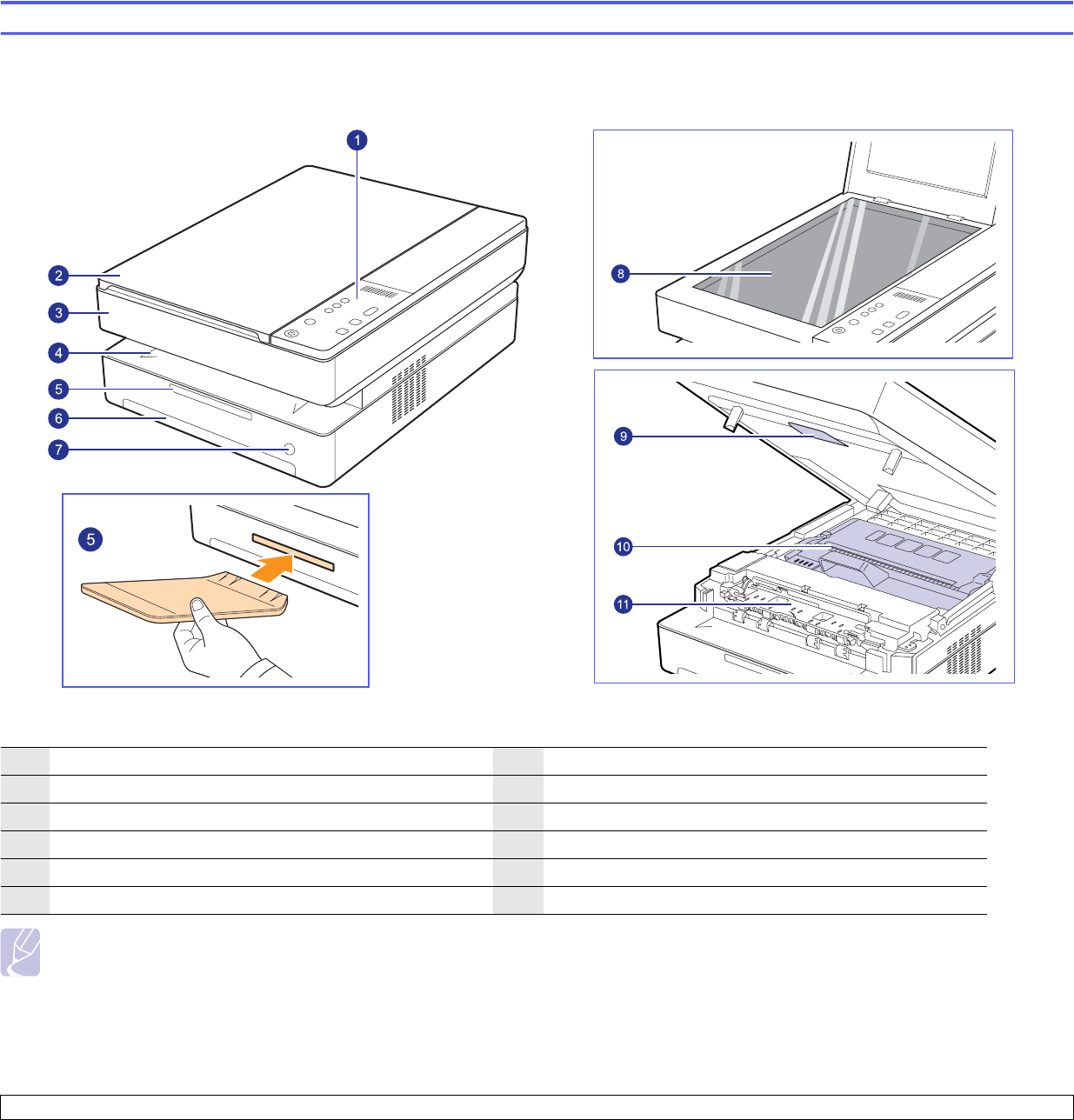 1

2

3

4

5

6

7

5

8

9

10

11