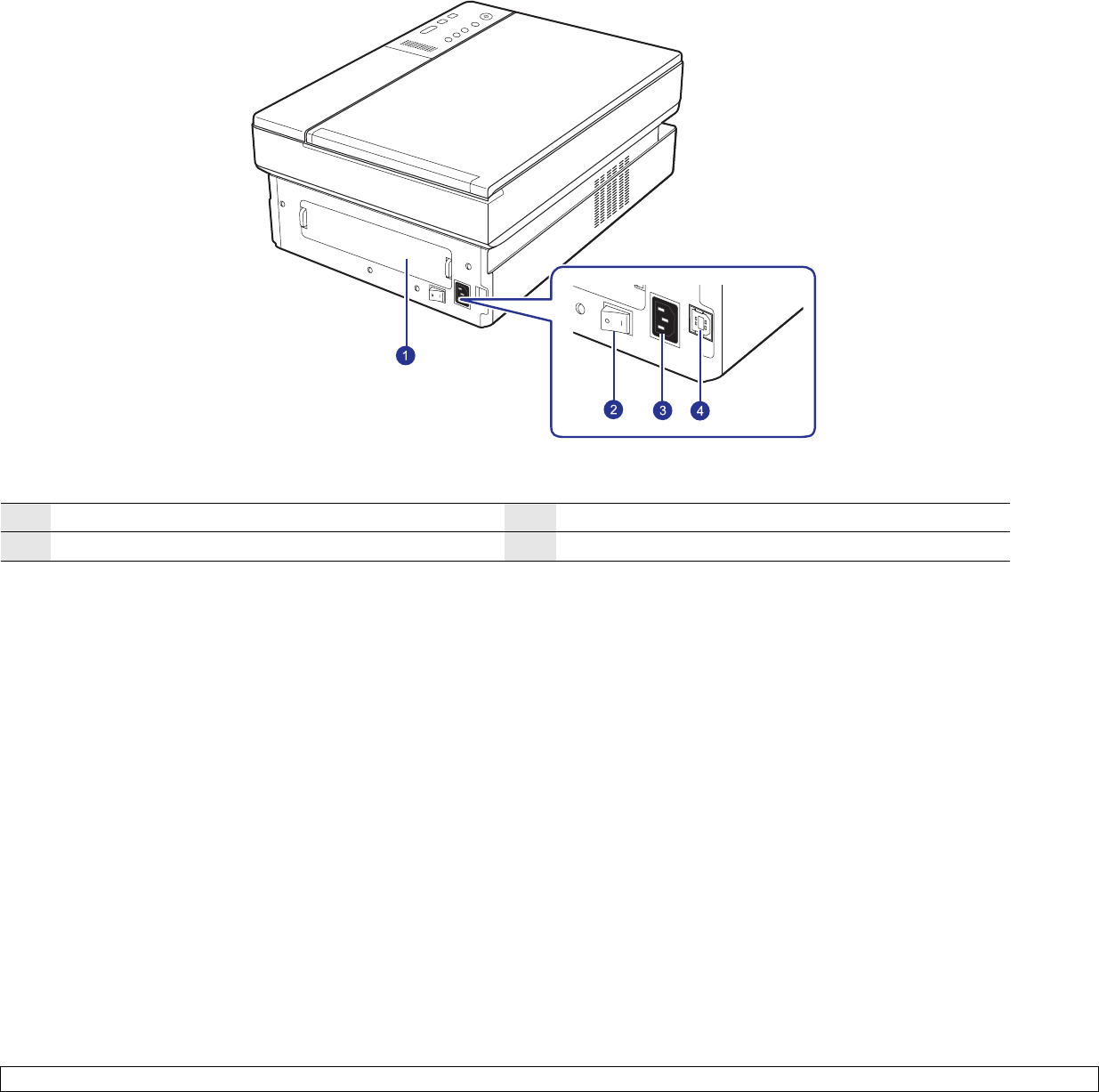 1

2

3

4