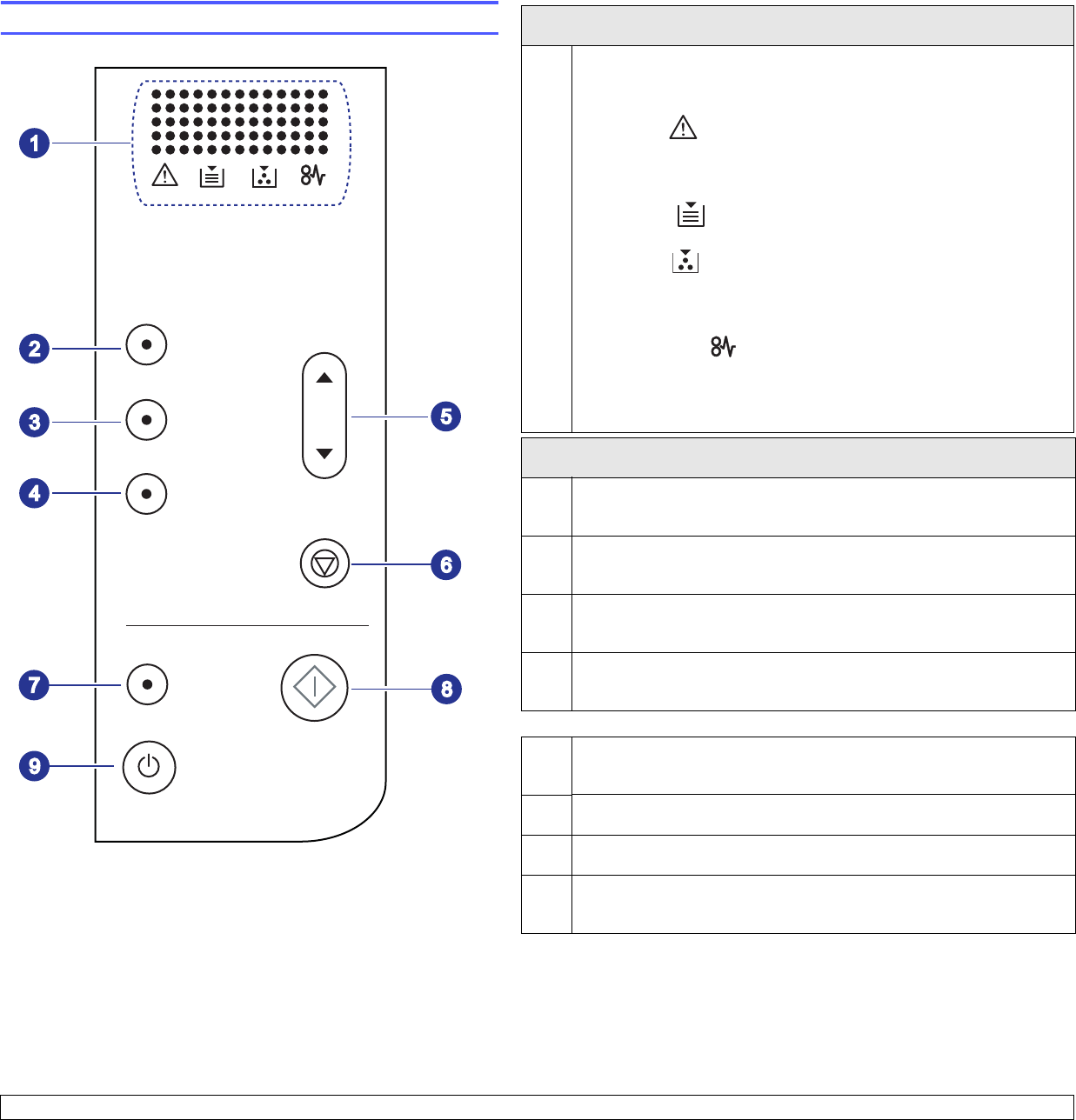 1
2
3
4
5
6
7
8
9