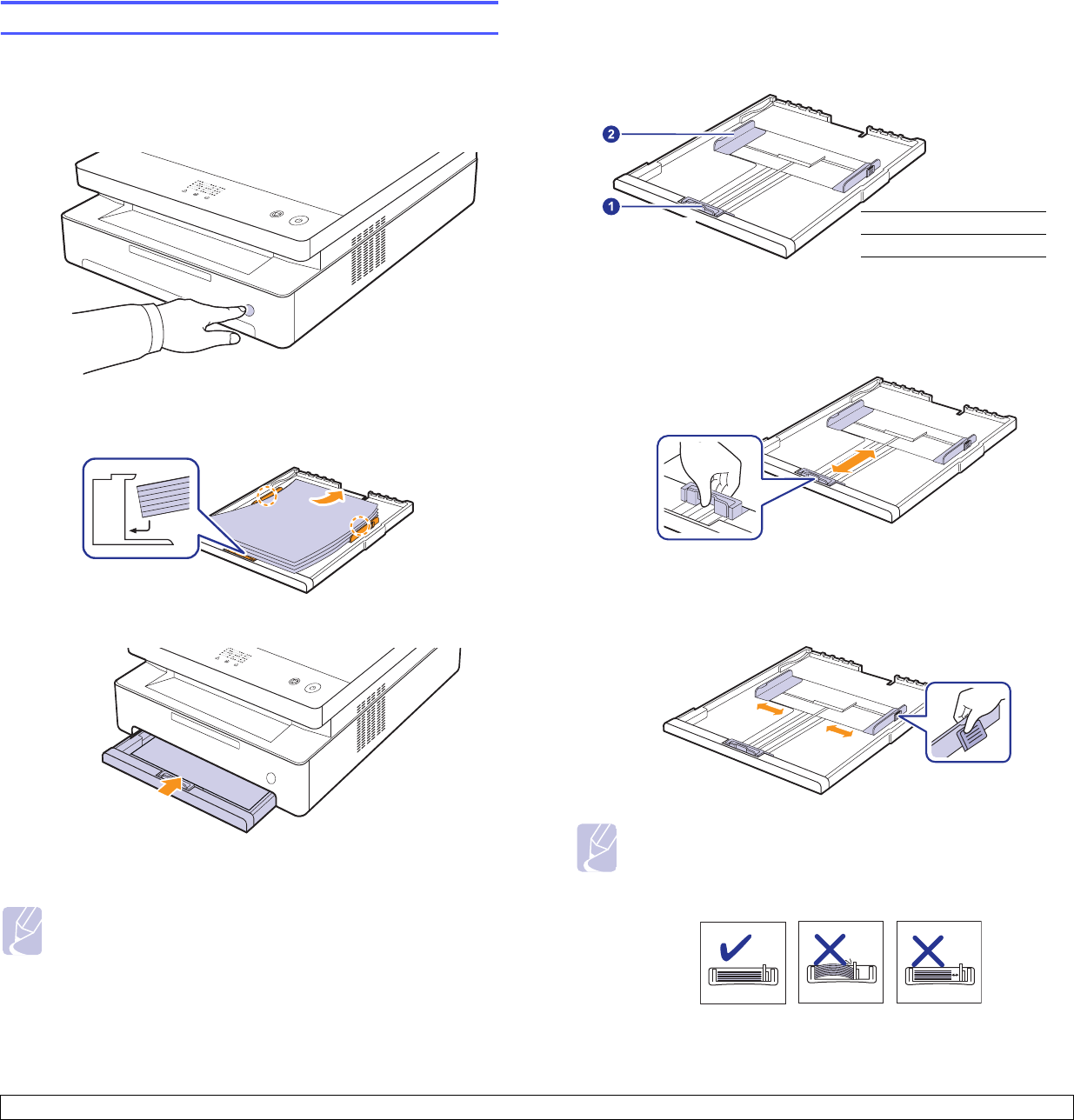 2

1