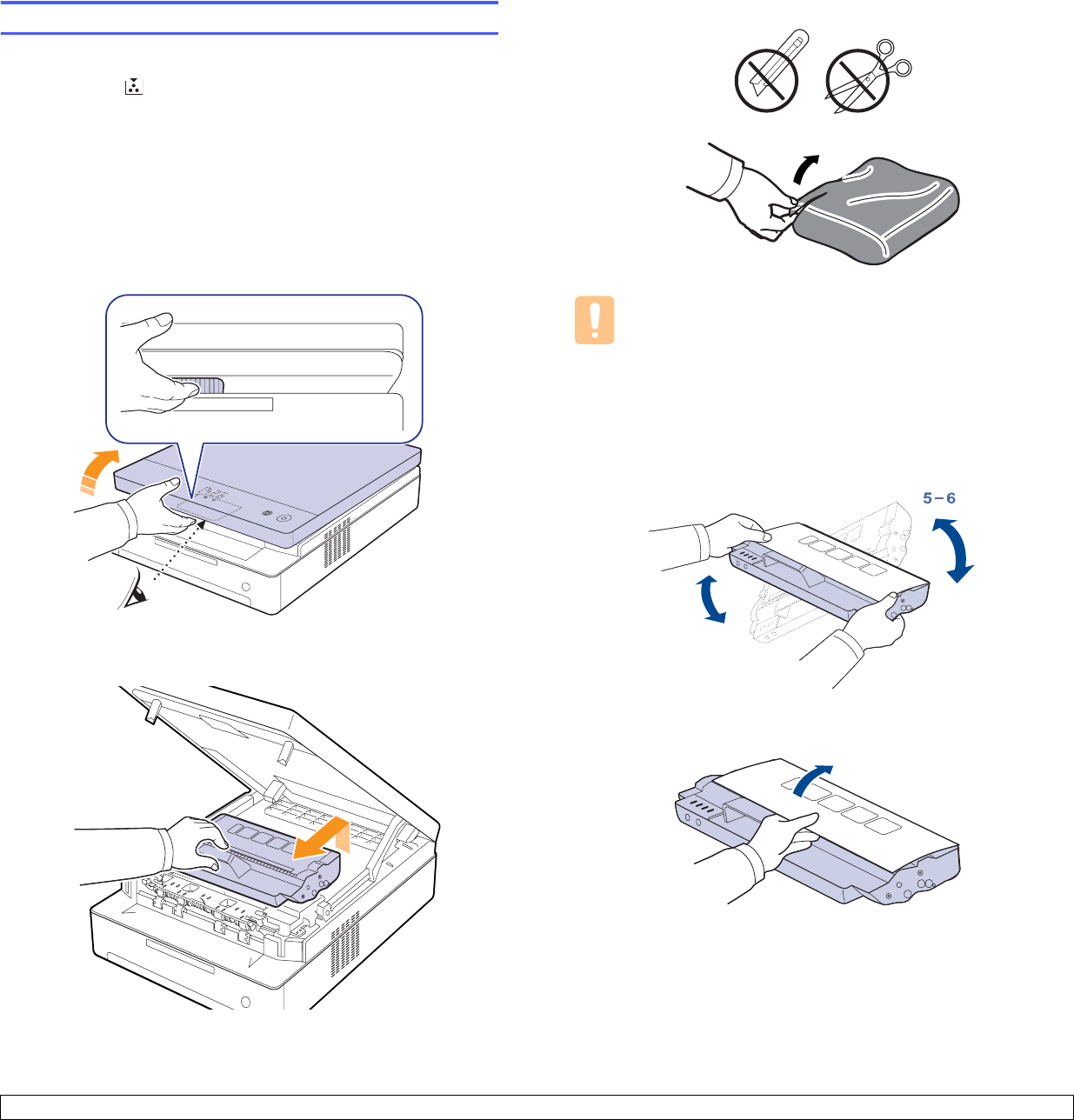 5 – 6