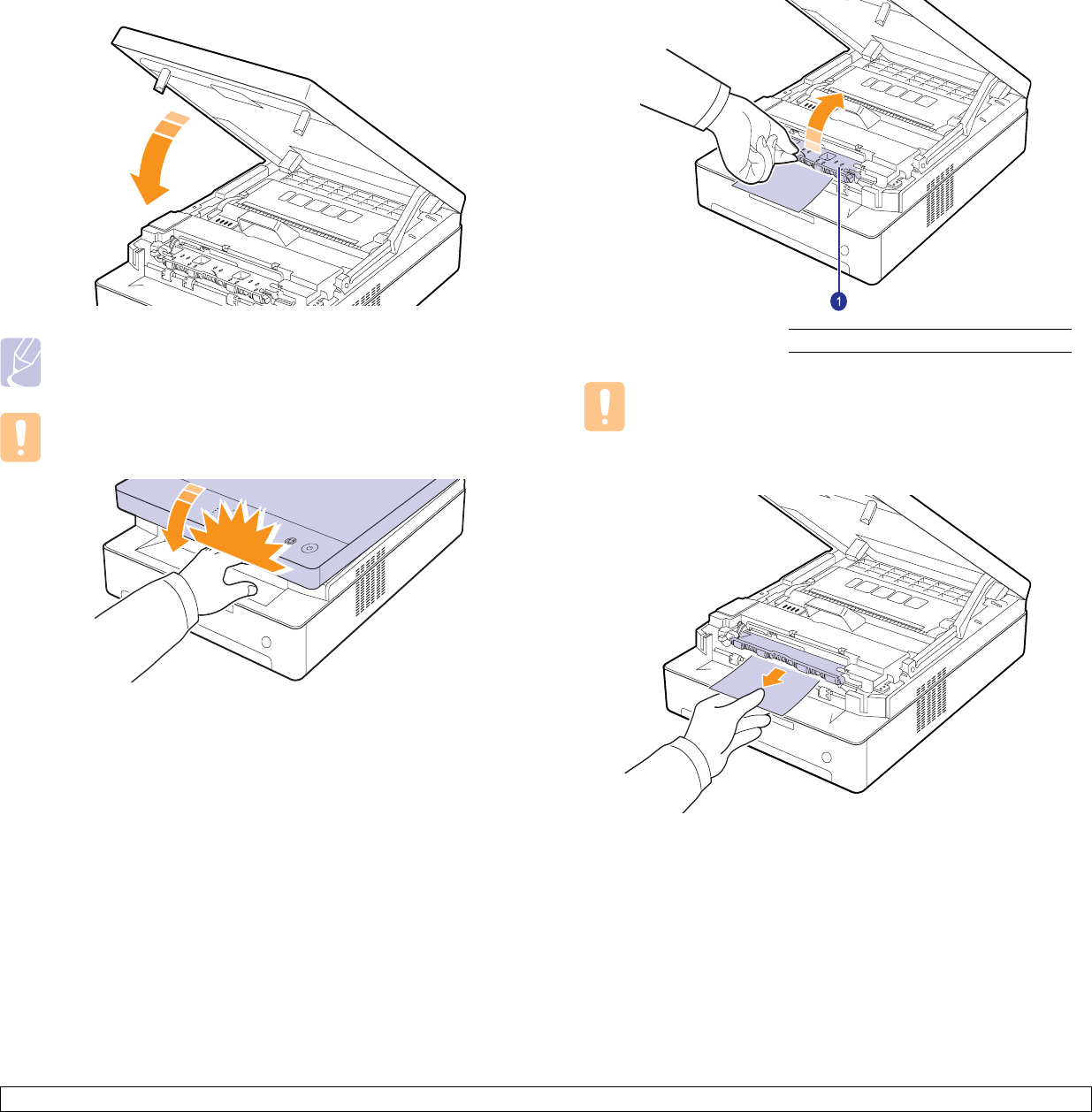 1