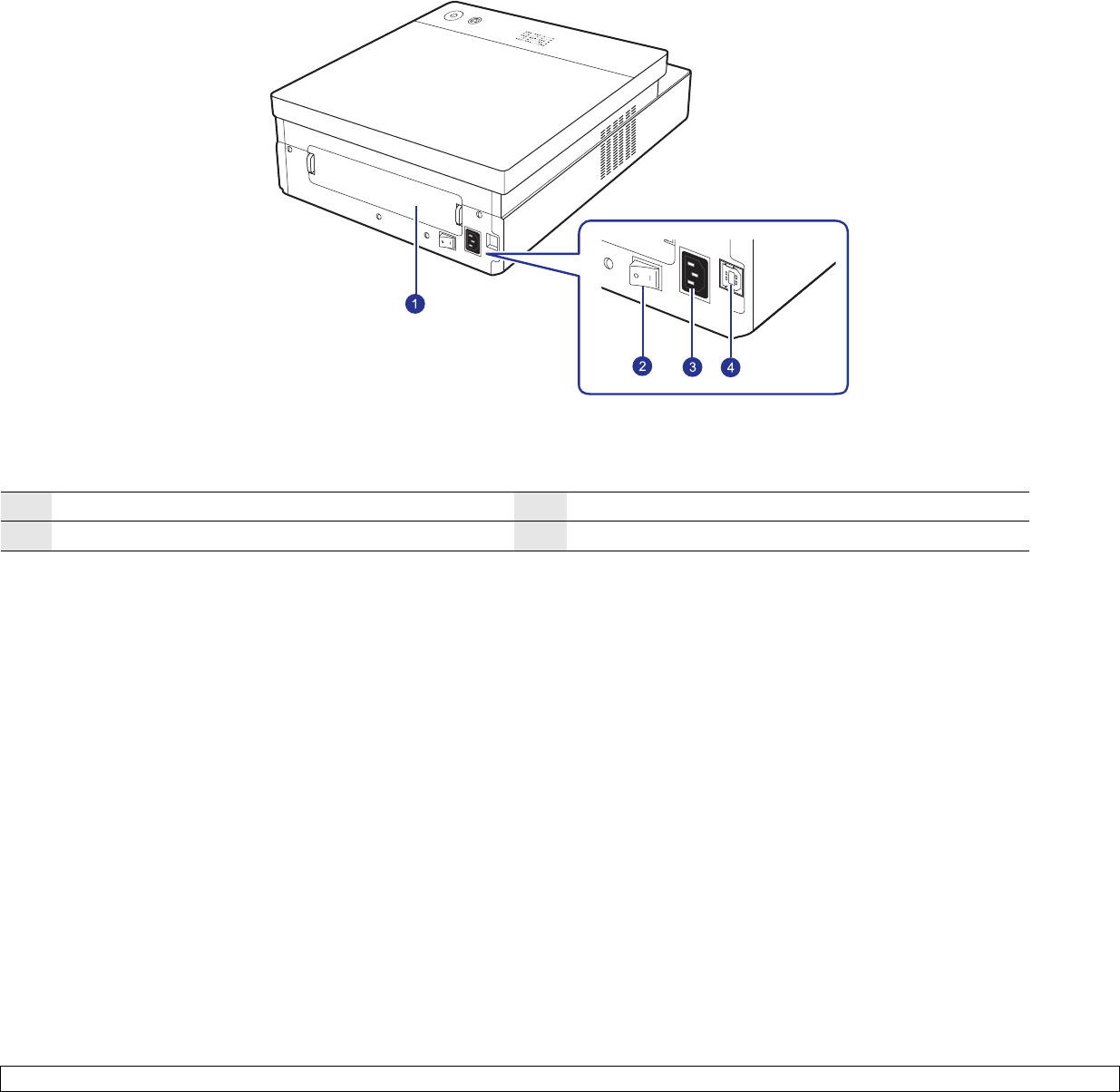 1

2 3 4