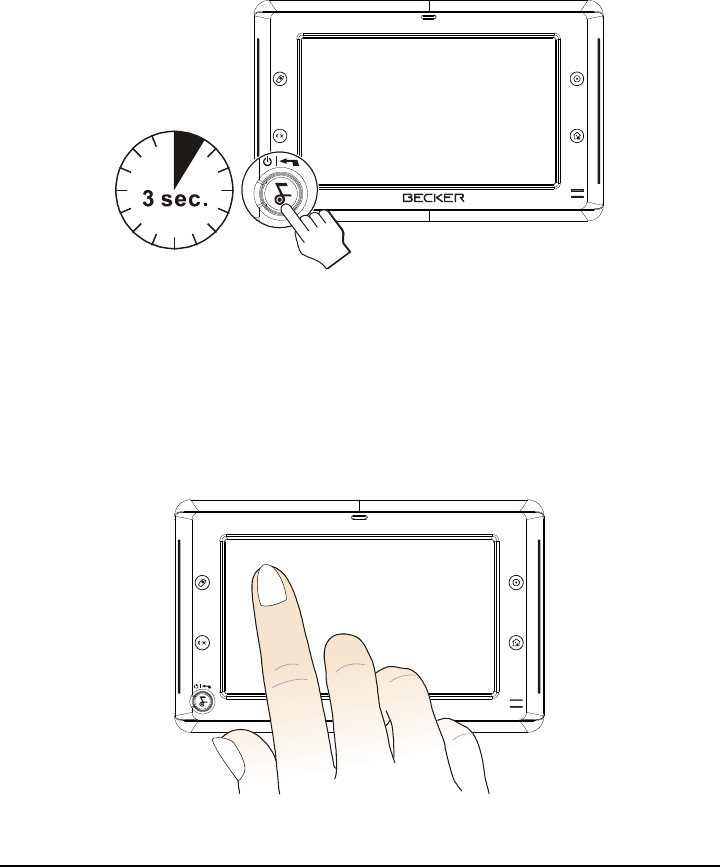 3 sec.

BECKER