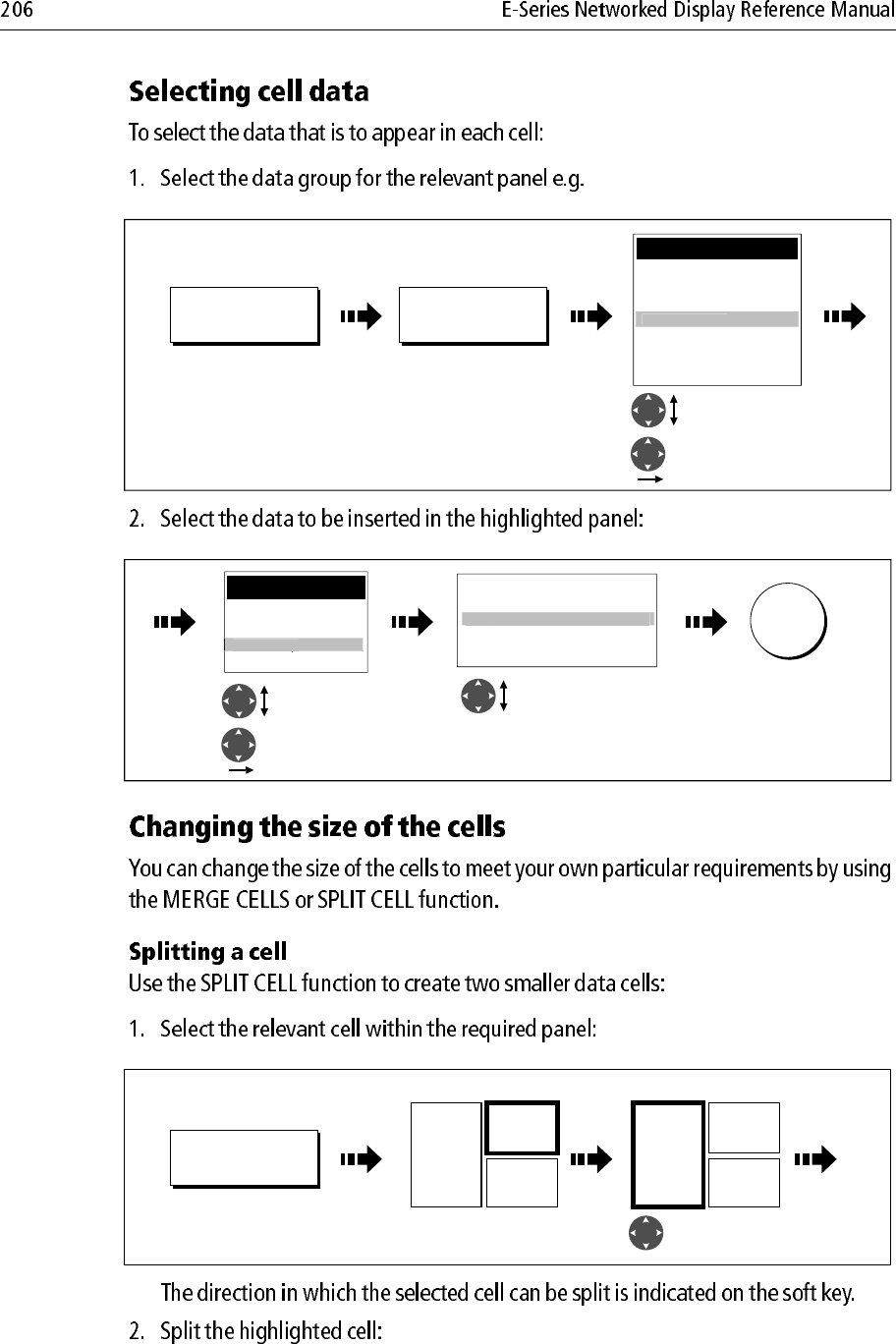 206 E-Series Networked Display Reference Manual

Selecting cell data

To select the data that is to appear in each cell:

1. Select the data group for the relevant panel e.g.

2. Select the data to be inserted in the highlighted panel:

Changing the size of the cells

You can change the size of the cells to meet your own particular requirements by using the MERGE CELLS or SPLIT CELL function.

Splitting a cell

Use the SPLIT CELL function to create two smaller data cells:

1. Select the relevant cell within the required panel:

The direction in which the selected cell can be split is indicated on the soft key.

2. Split the highlighted cell: