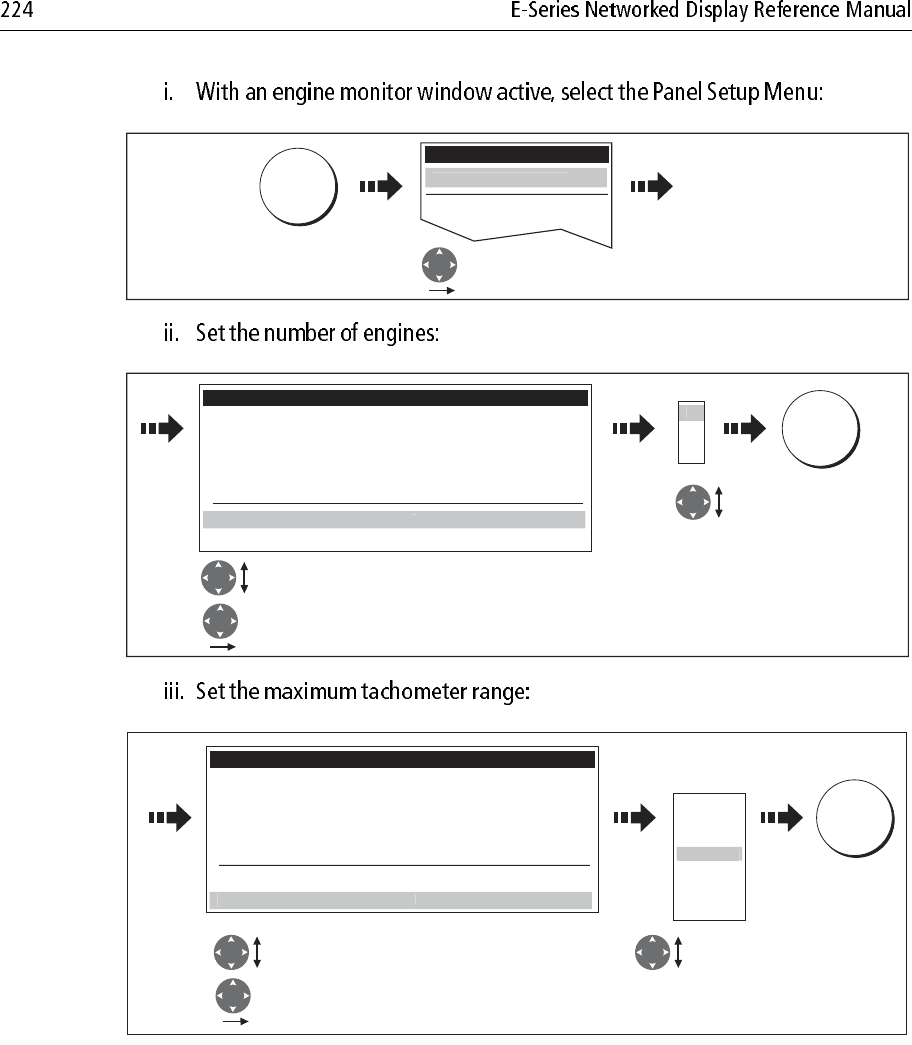 224 E-Series Networked Display Reference Manual

i. With an engine monitor window active, select the Panel Setup Menu:

ii. Set the number of engines:

iii. Set the maximum tachometer range: