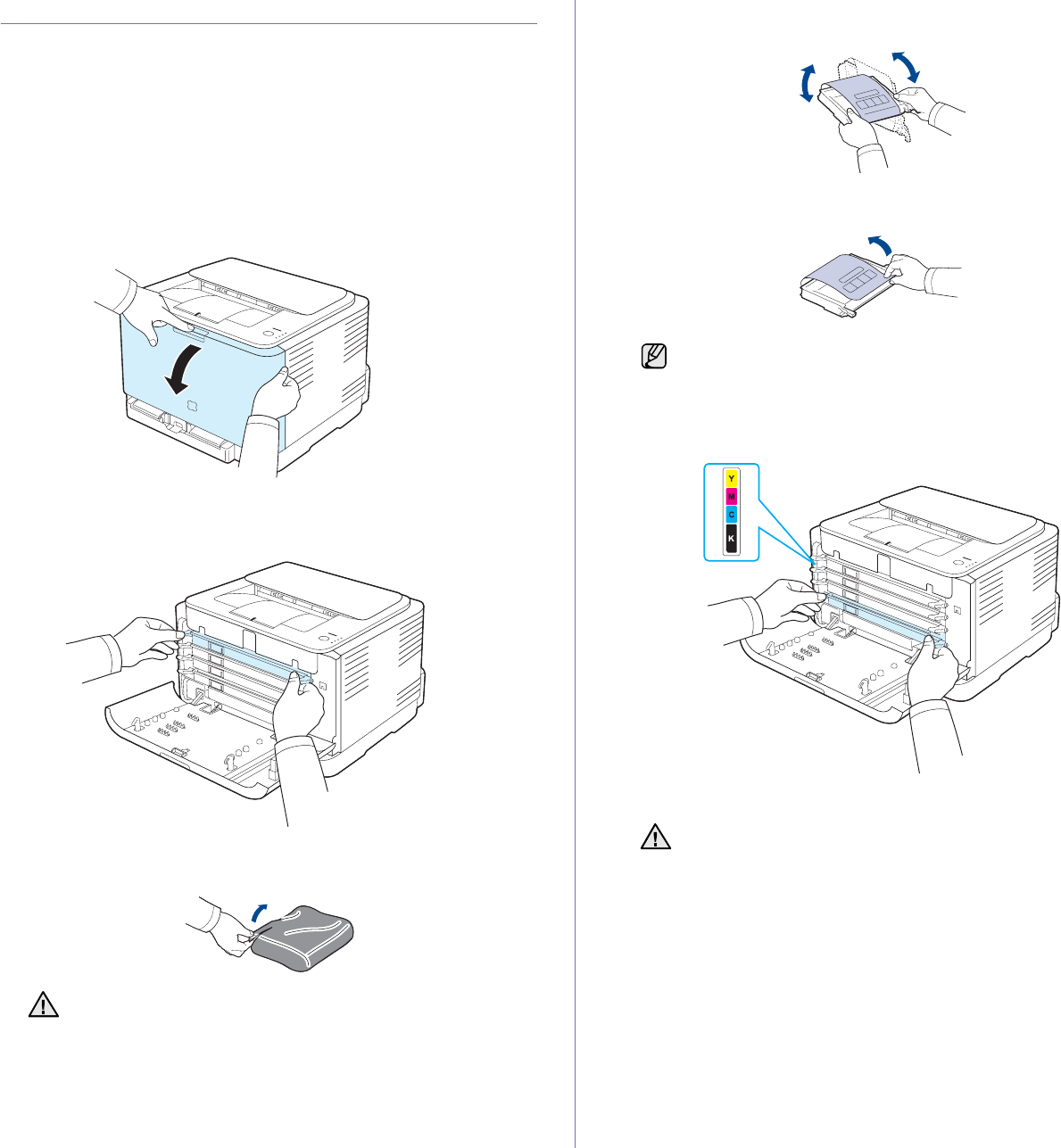 Y
M
C
K