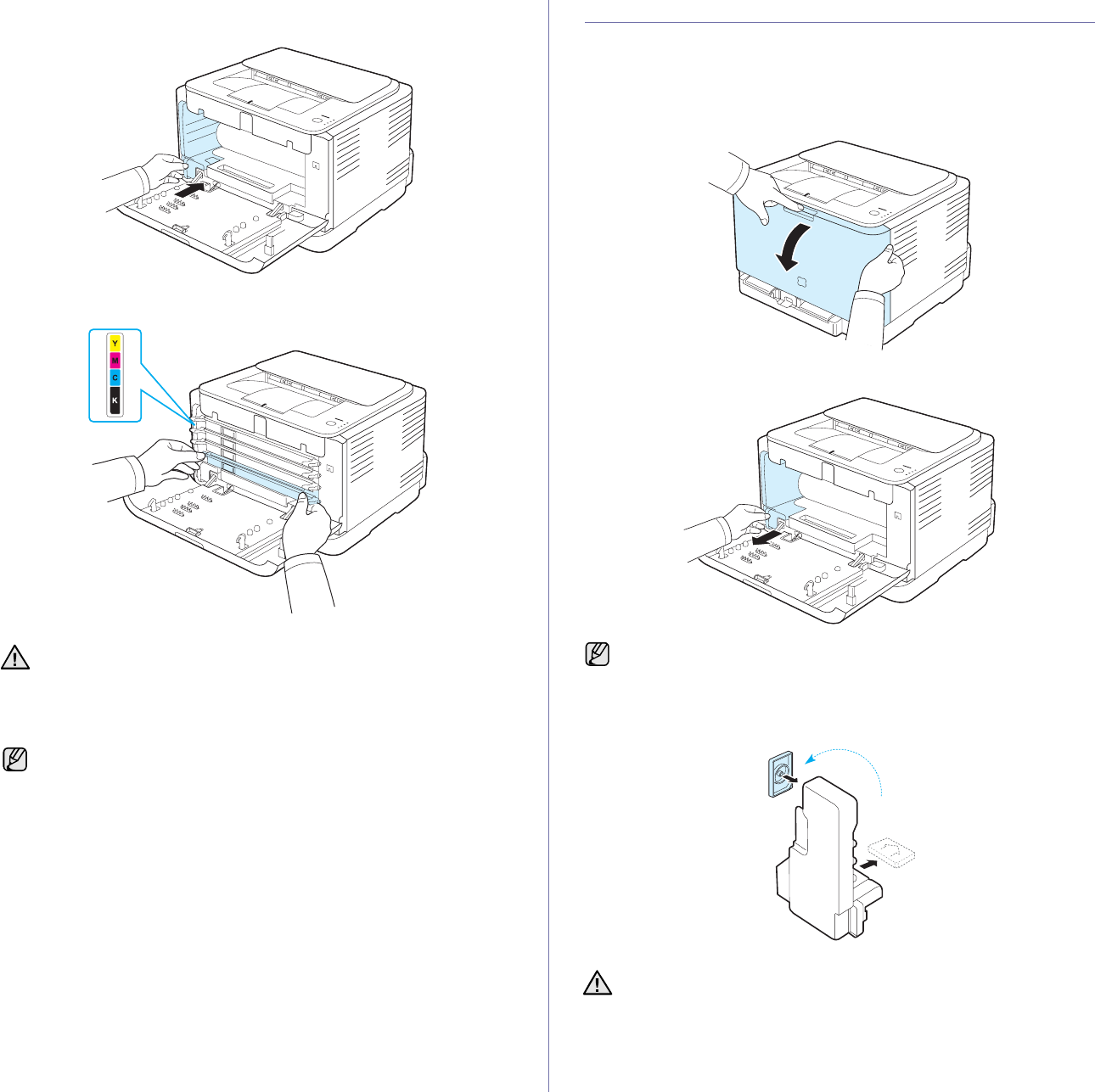 Y
M
C
K