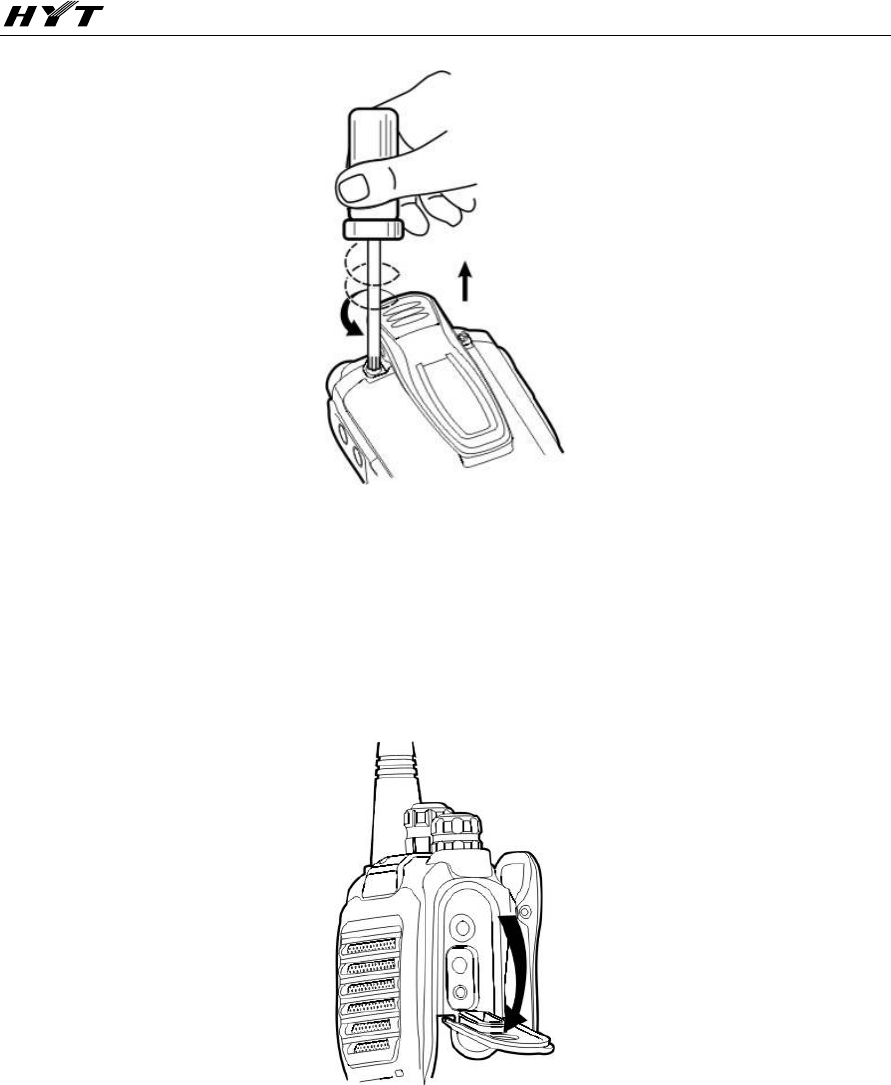 HYT