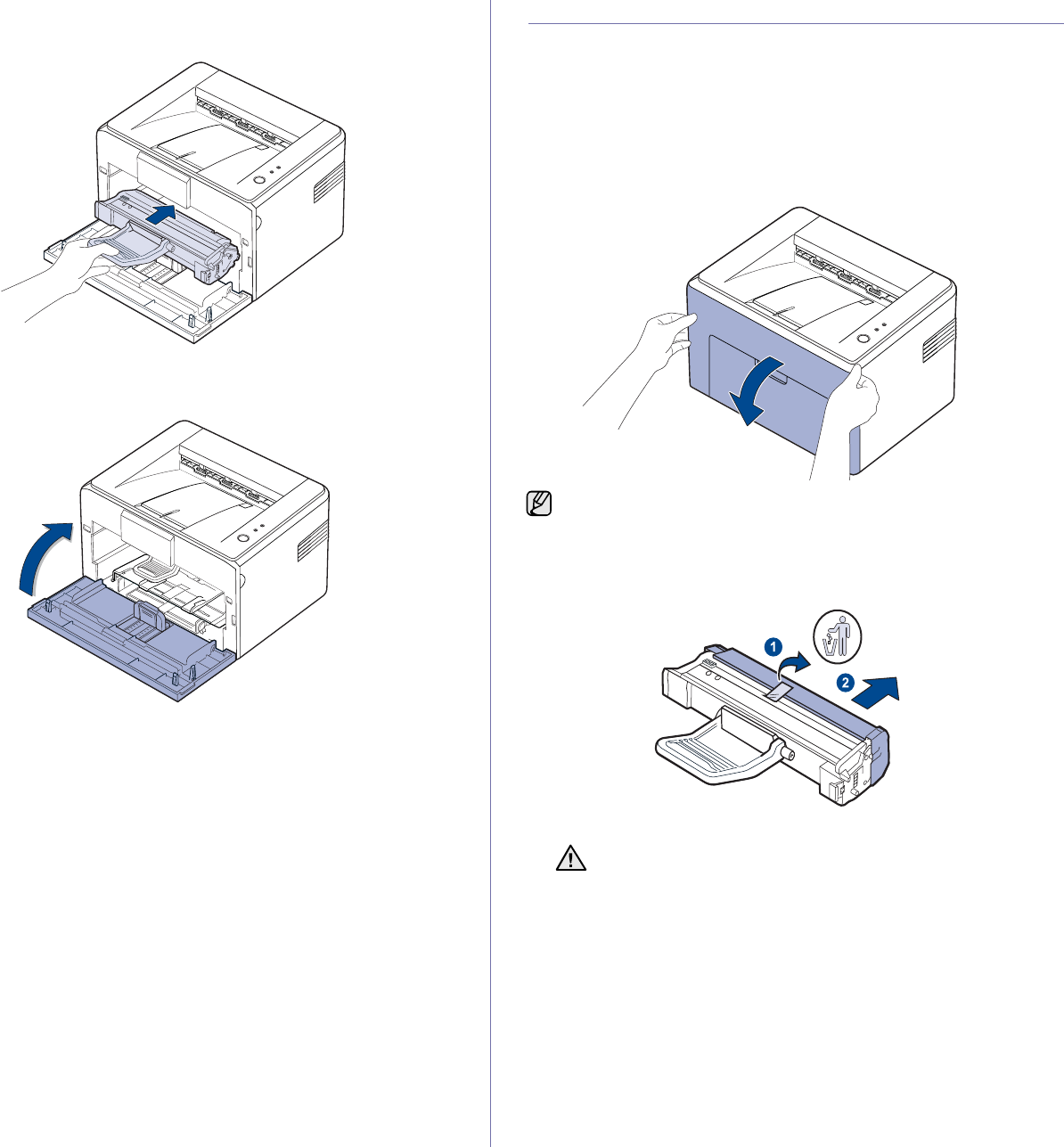 1

2