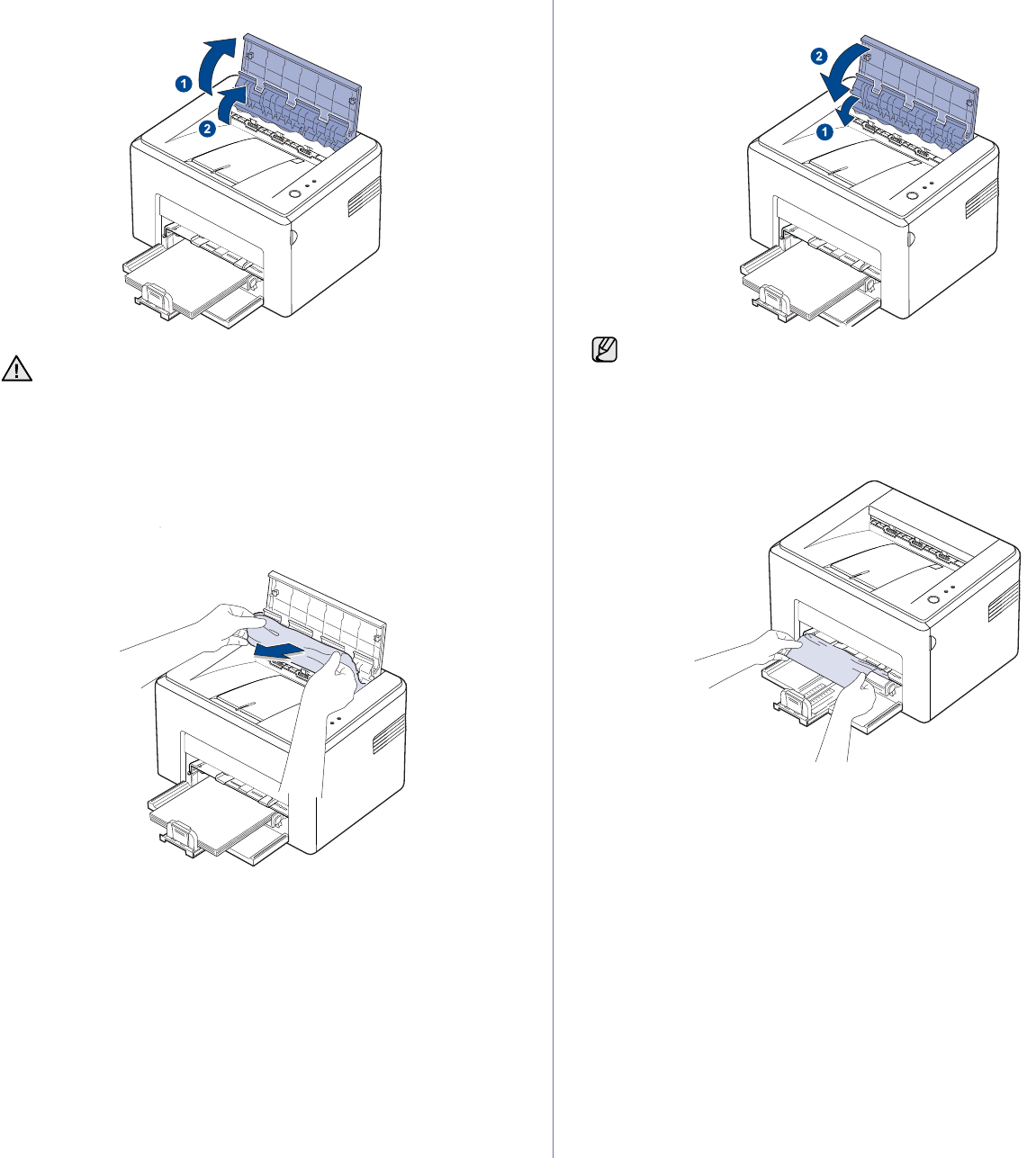 1
2
2
1