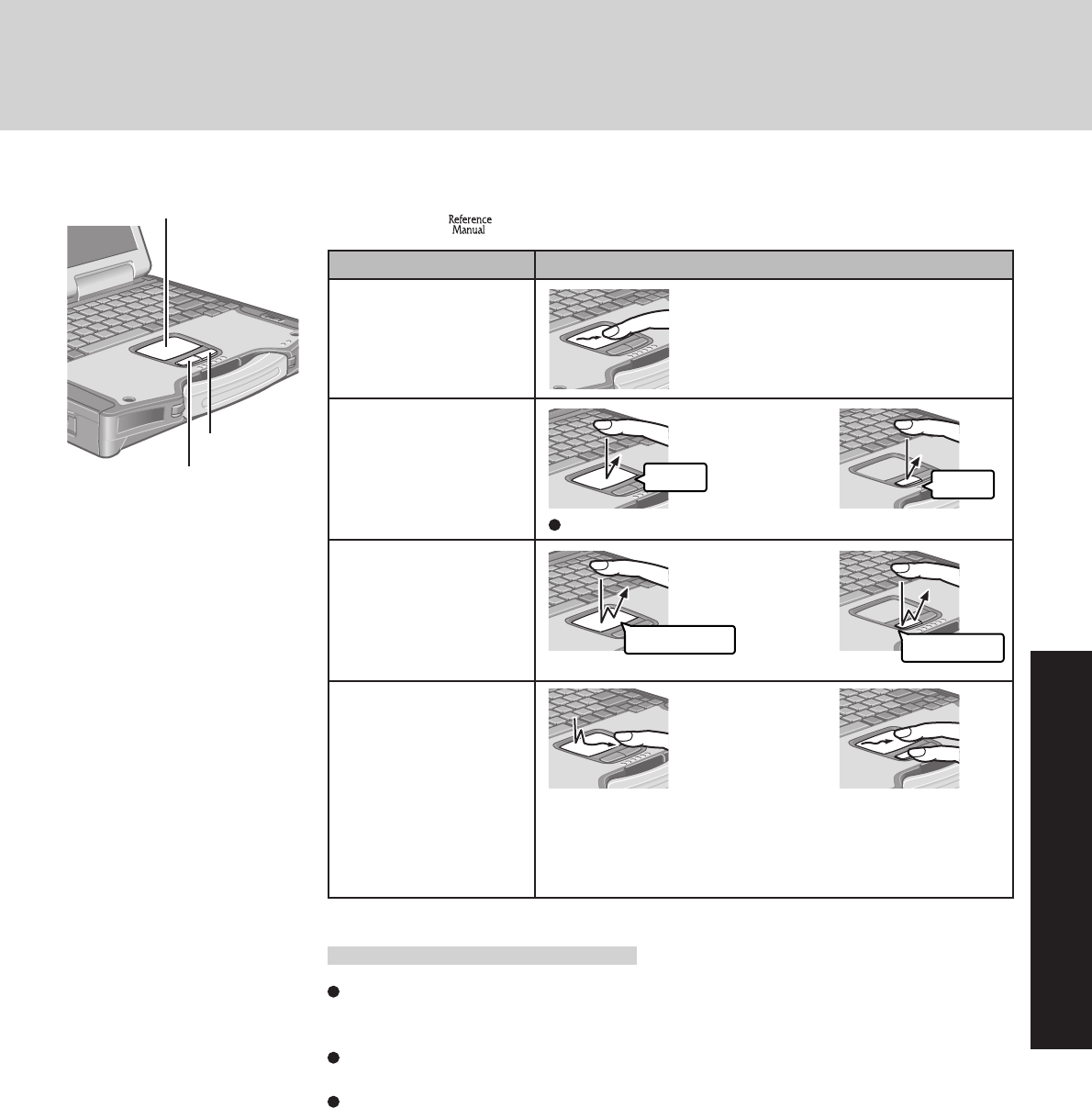 Reference Manual