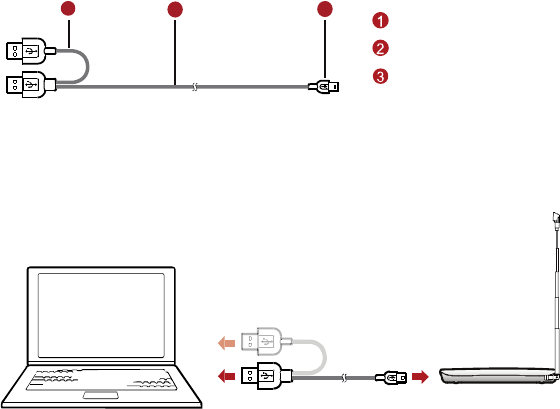 1
2
3