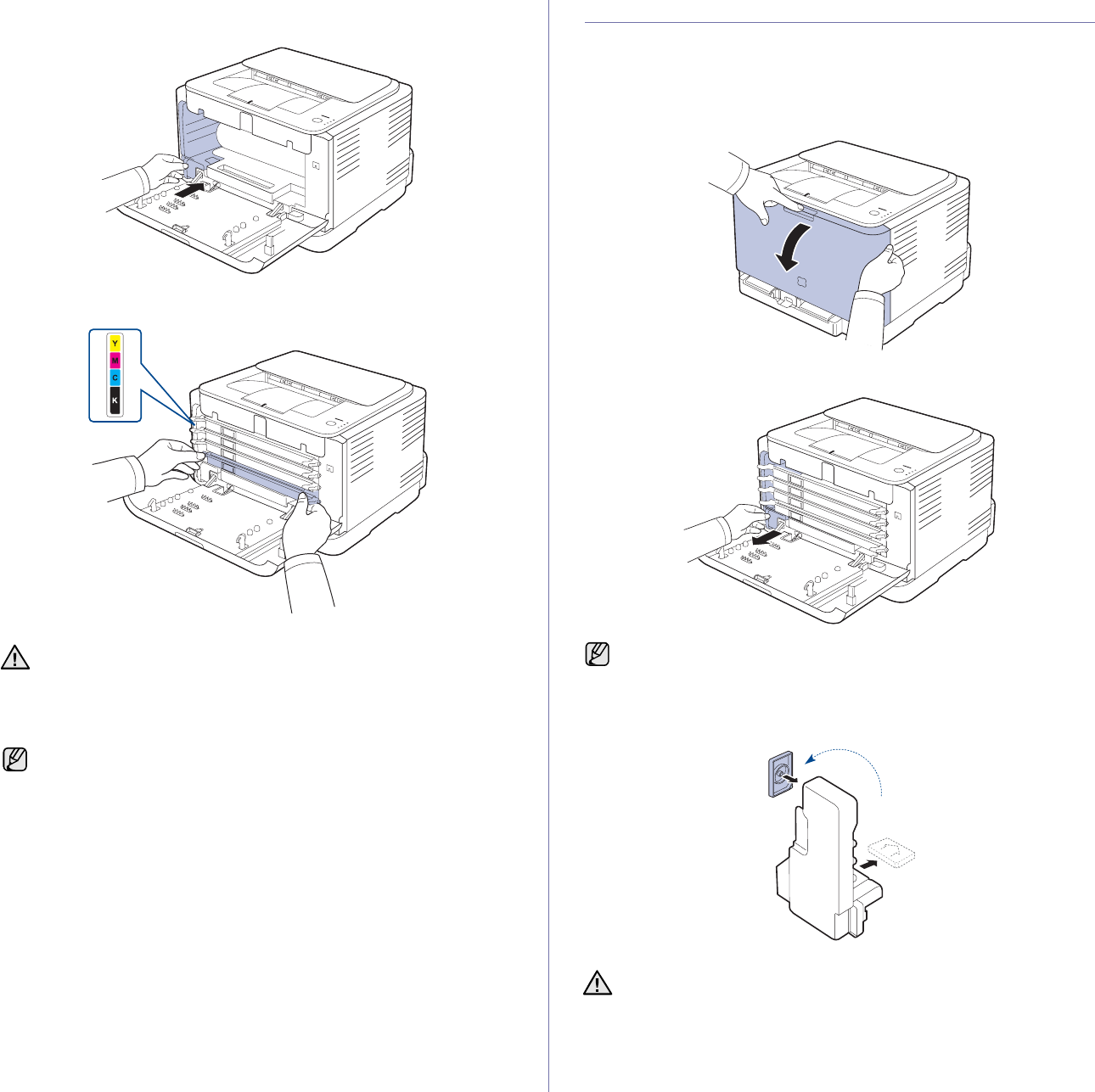 Y
M
C
K