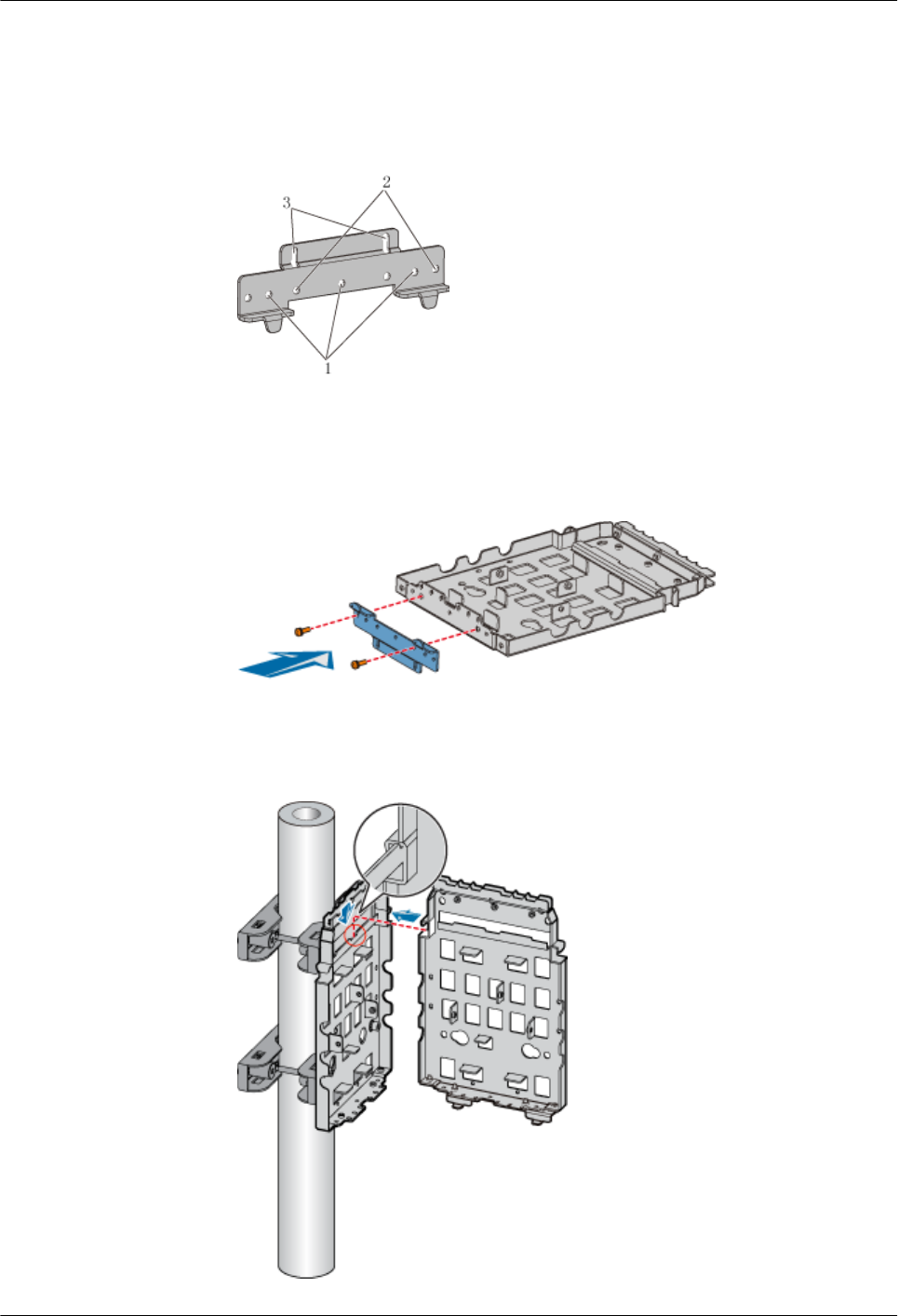 3
2
1