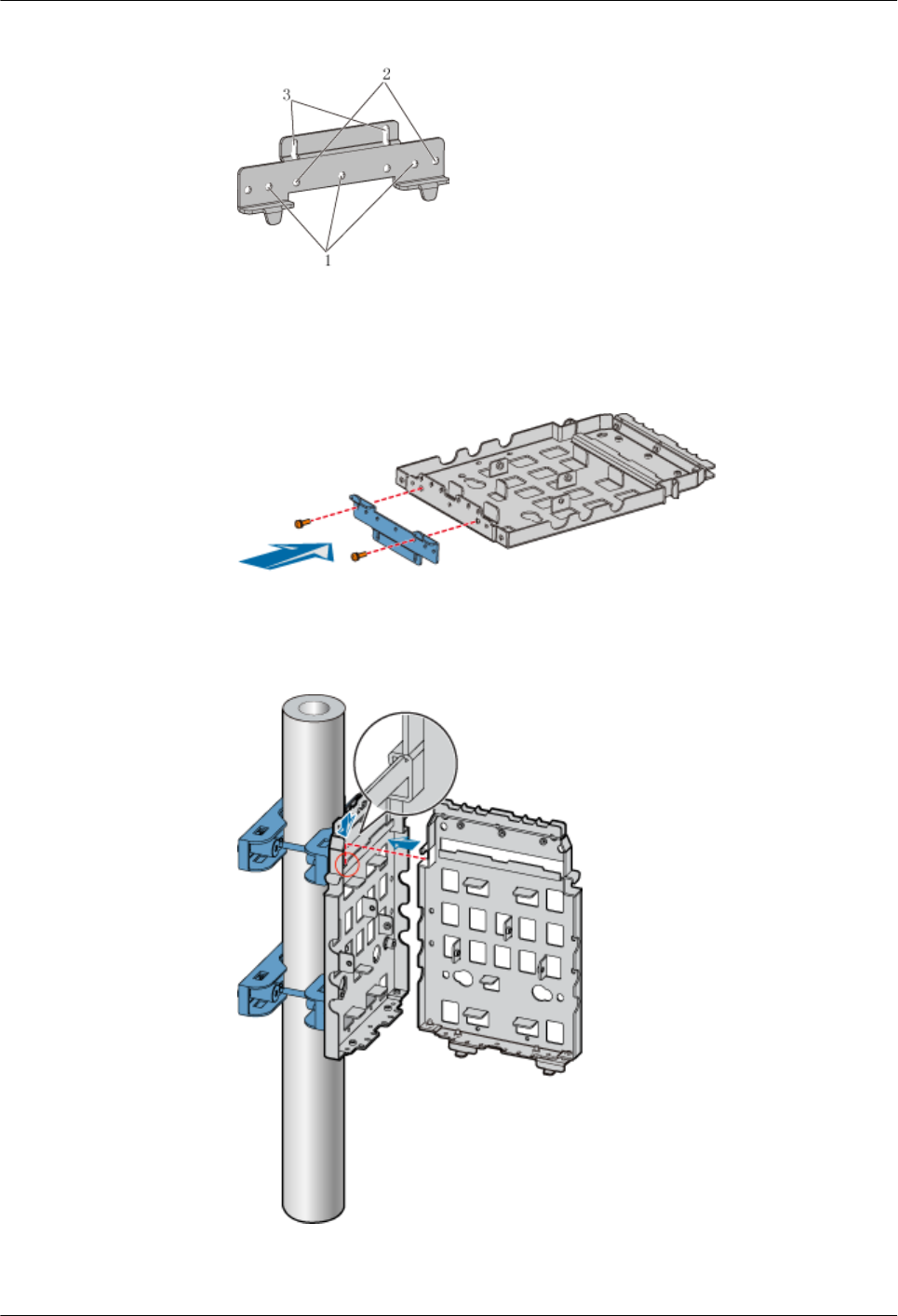 3
2
1