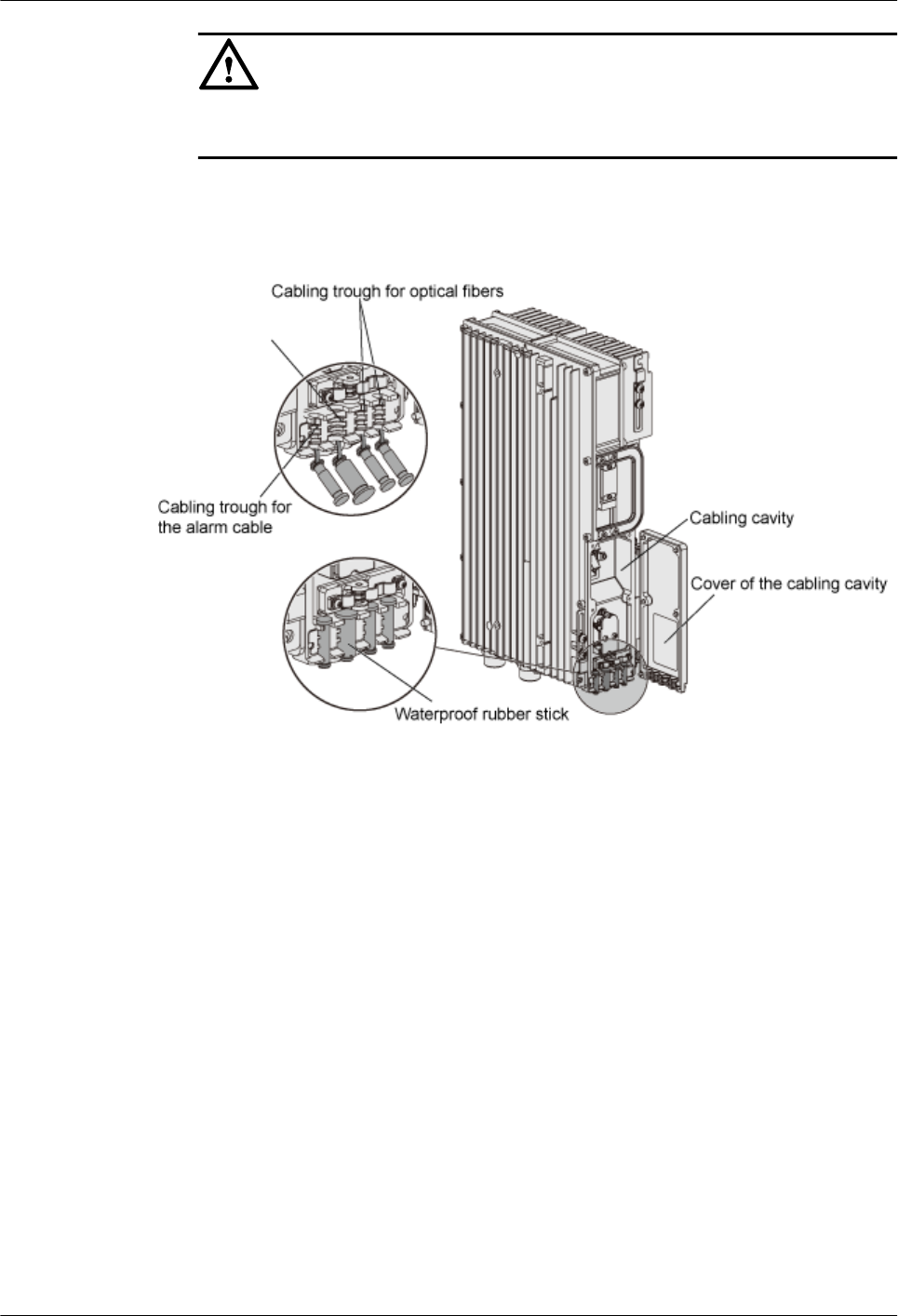 Cabling trough for optical fibers

Cabling trough for the alarm cable

Cabling cavity

Cover of the cabling cavity

Waterproof rubber stick