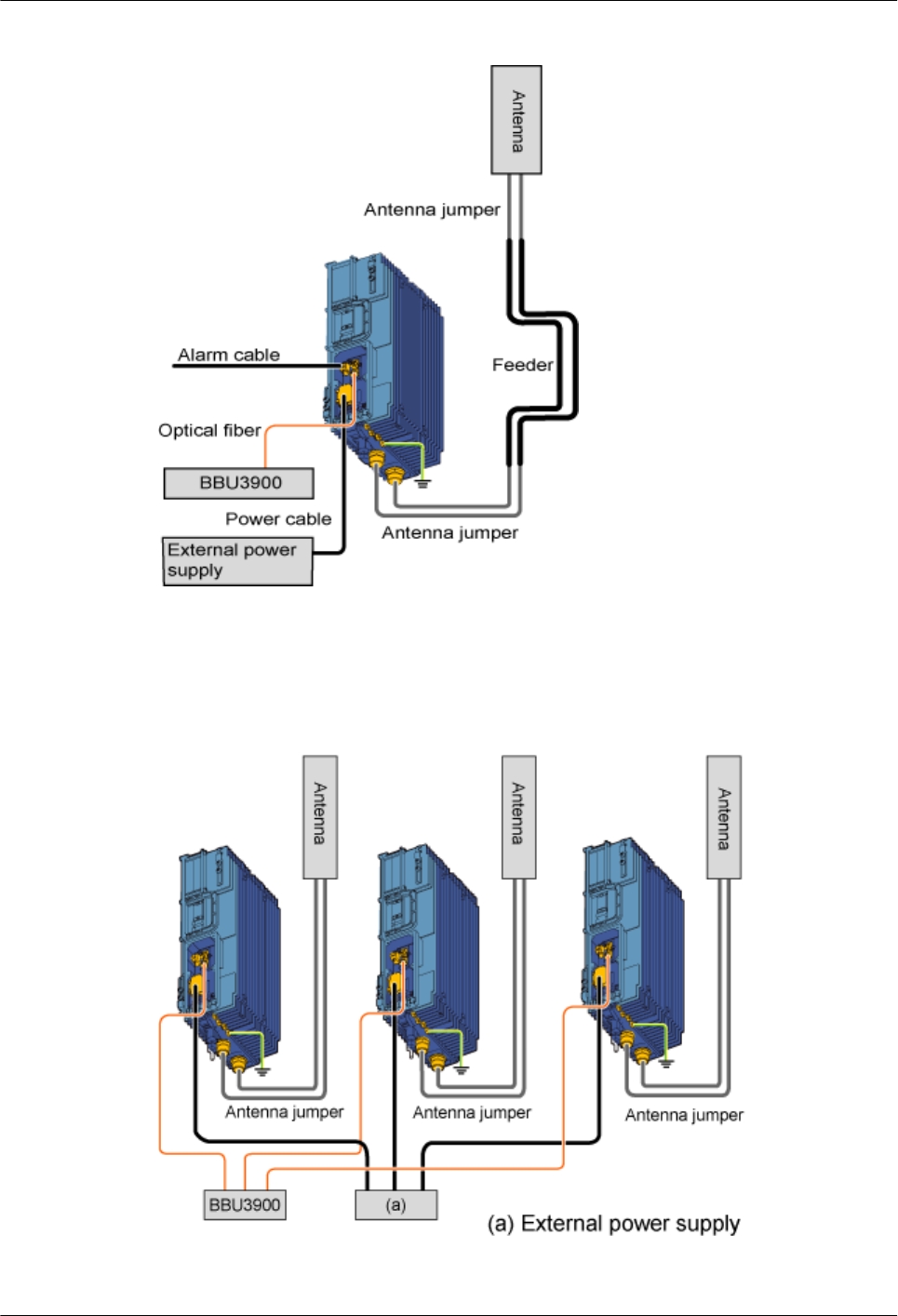 Antenna

Antenna jumper

Alarm cable

Feeder

Optical fiber

BBU3900

Power cable

External power supply

Antenna jumper

Antenna

Antenna

Antenna

Antenna jumper

Antenna jumper

Antenna jumper

BBU3900

(a)

(a) External power supply