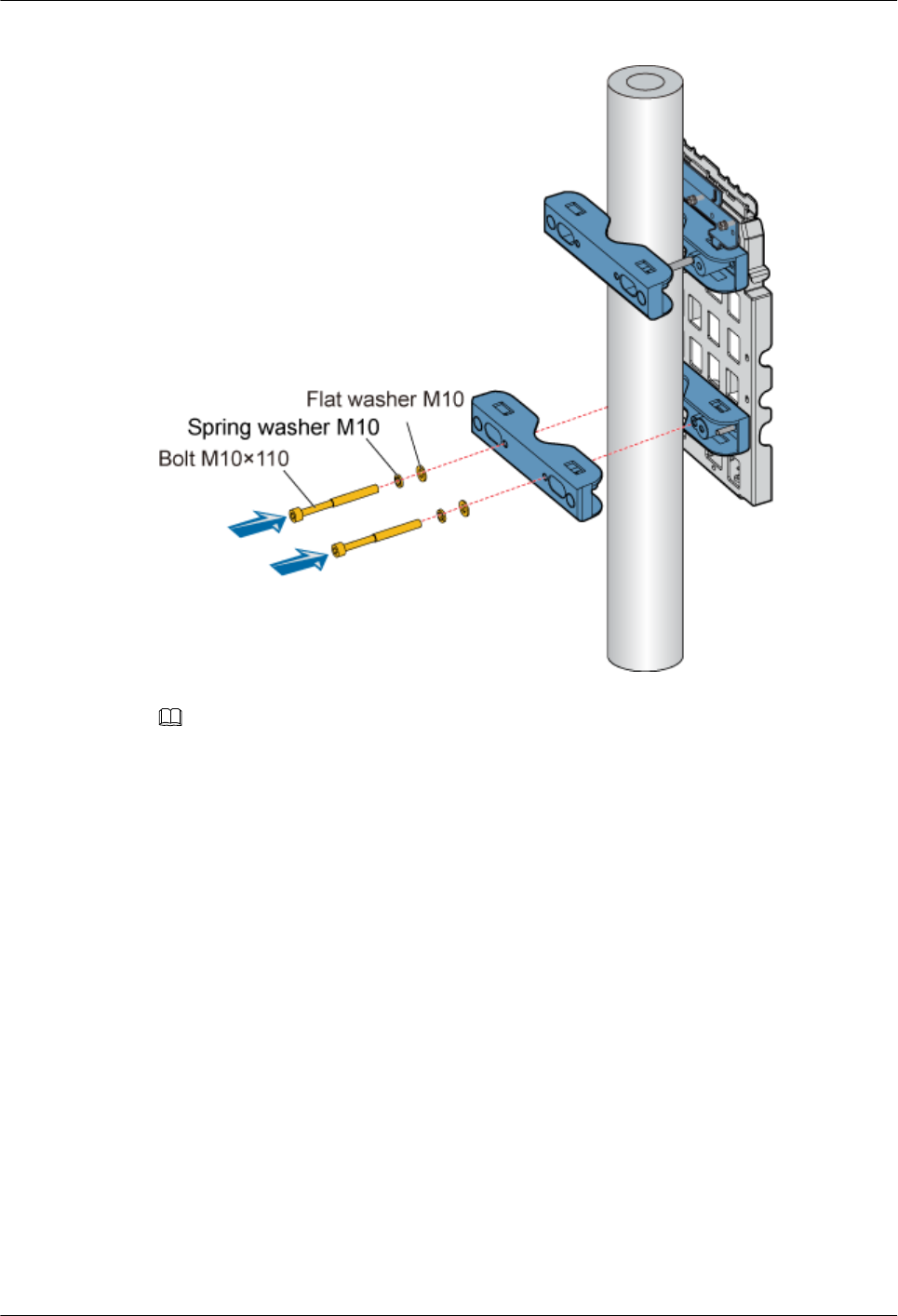 Flat washer M10
Spring washer M10
Bolt M10×110